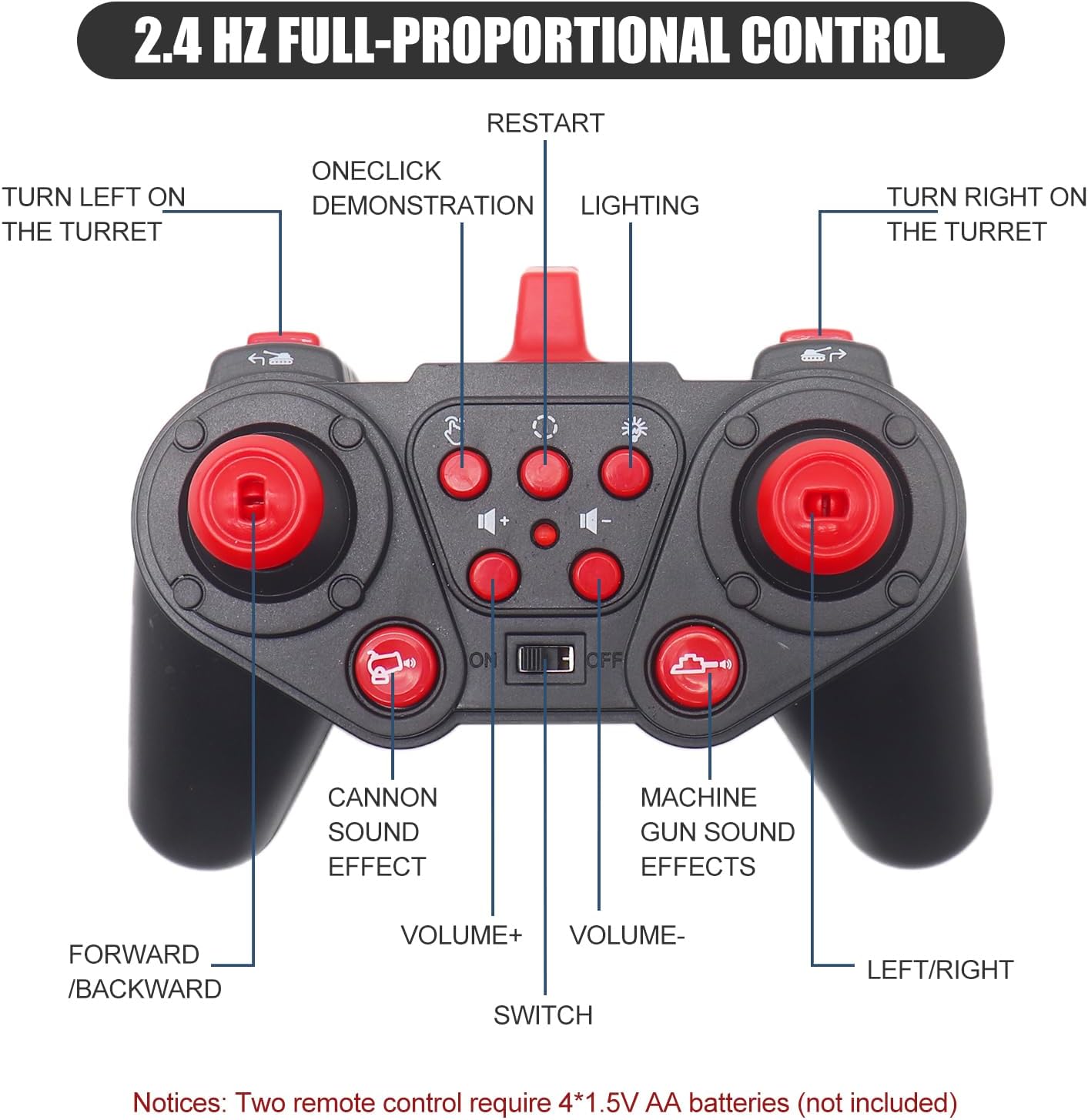 2.4 HZ FULL-PROPORTIONAL CONTROL

RESTART

ONECLICK DEMONSTRATION

LIGHTING

TURN LEFT ON THE TURRET

TURN RIGHT ON THE TURRET

ON

OFF

CANNON SOUND EFFECT

MACHINE GUN SOUND EFFECTS

VOLUME+

VOLUME-

FORWARD /BACKWARD

LEFT/RIGHT

SWITCH

Notices: Two remote control require 4*1.5V AA batteries (not included)