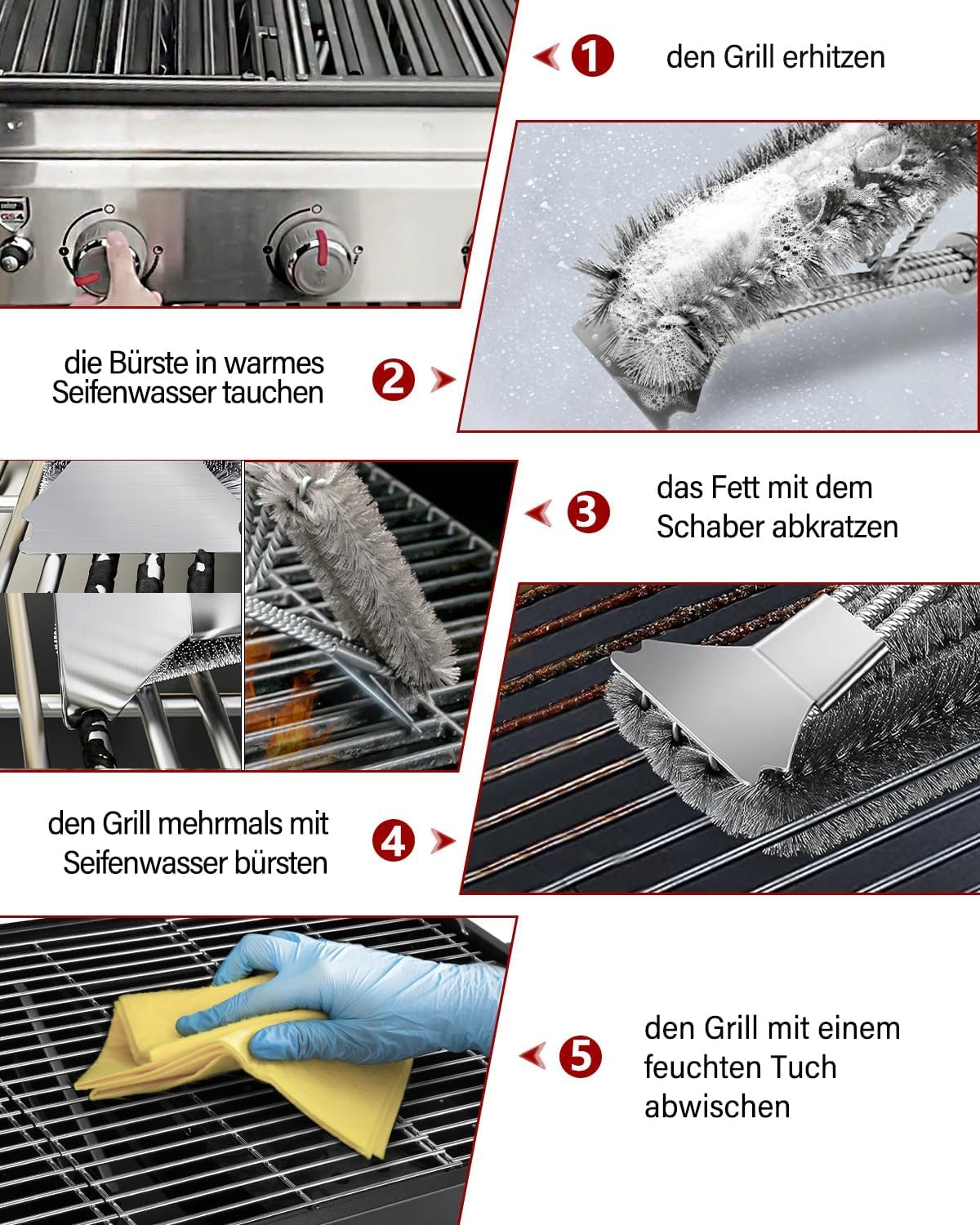 1 den Grill erhitzen

die Bürste in warmes Seifenwasser tauchen 2

3 das Fett mit dem Schaber abkratzen

den Grill mehrmals mit Seifenwasser bürsten 4

5 den Grill mit einem feuchten Tuch abwischen