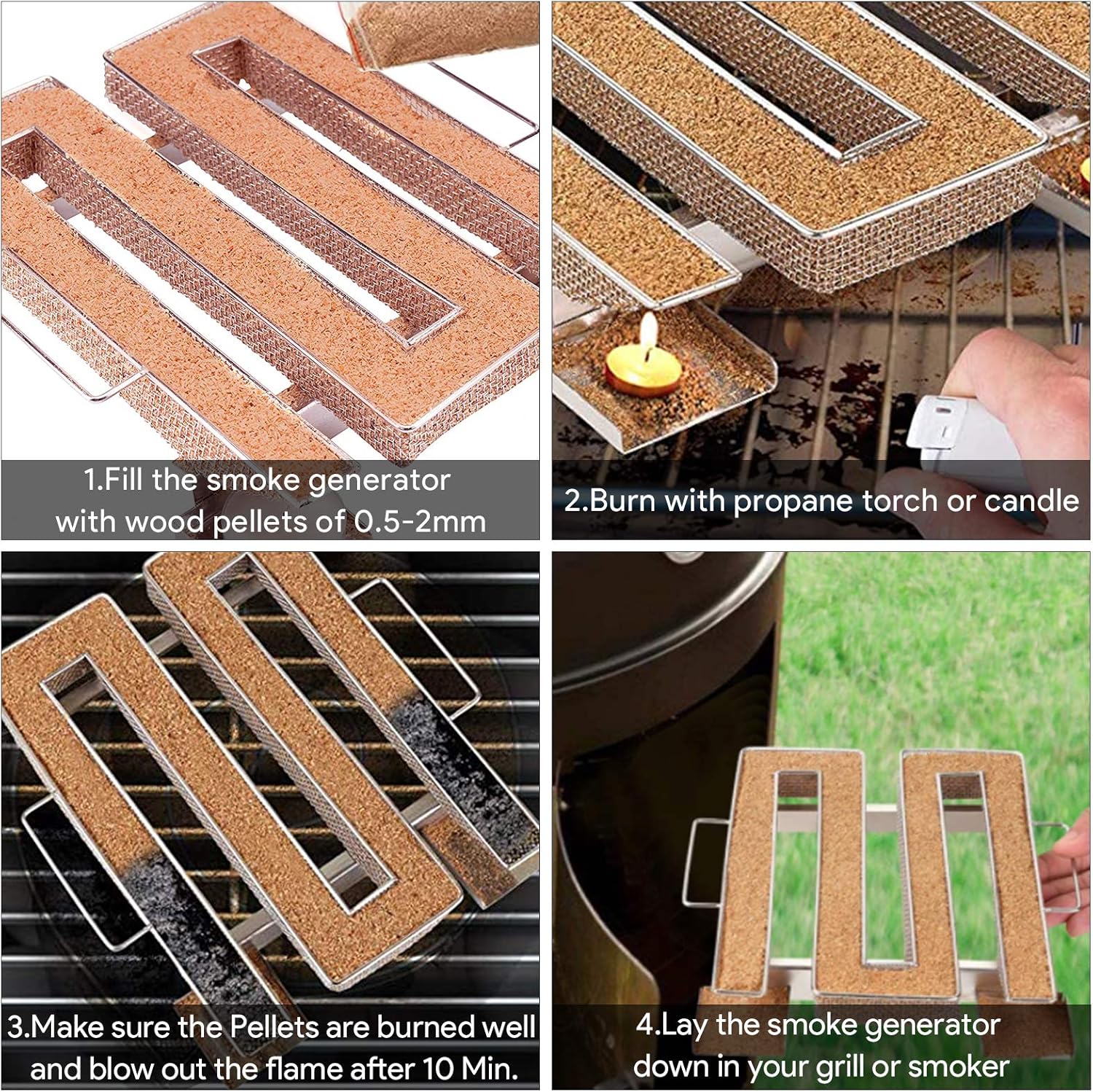 1.Fill the smoke generator with wood pellets of 0.5-2mm

2.Burn with propane torch or candle

3.Make sure the Pellets are burned well and blow out the flame after 10 Min.

4.Lay the smoke generator down in your grill or smoker