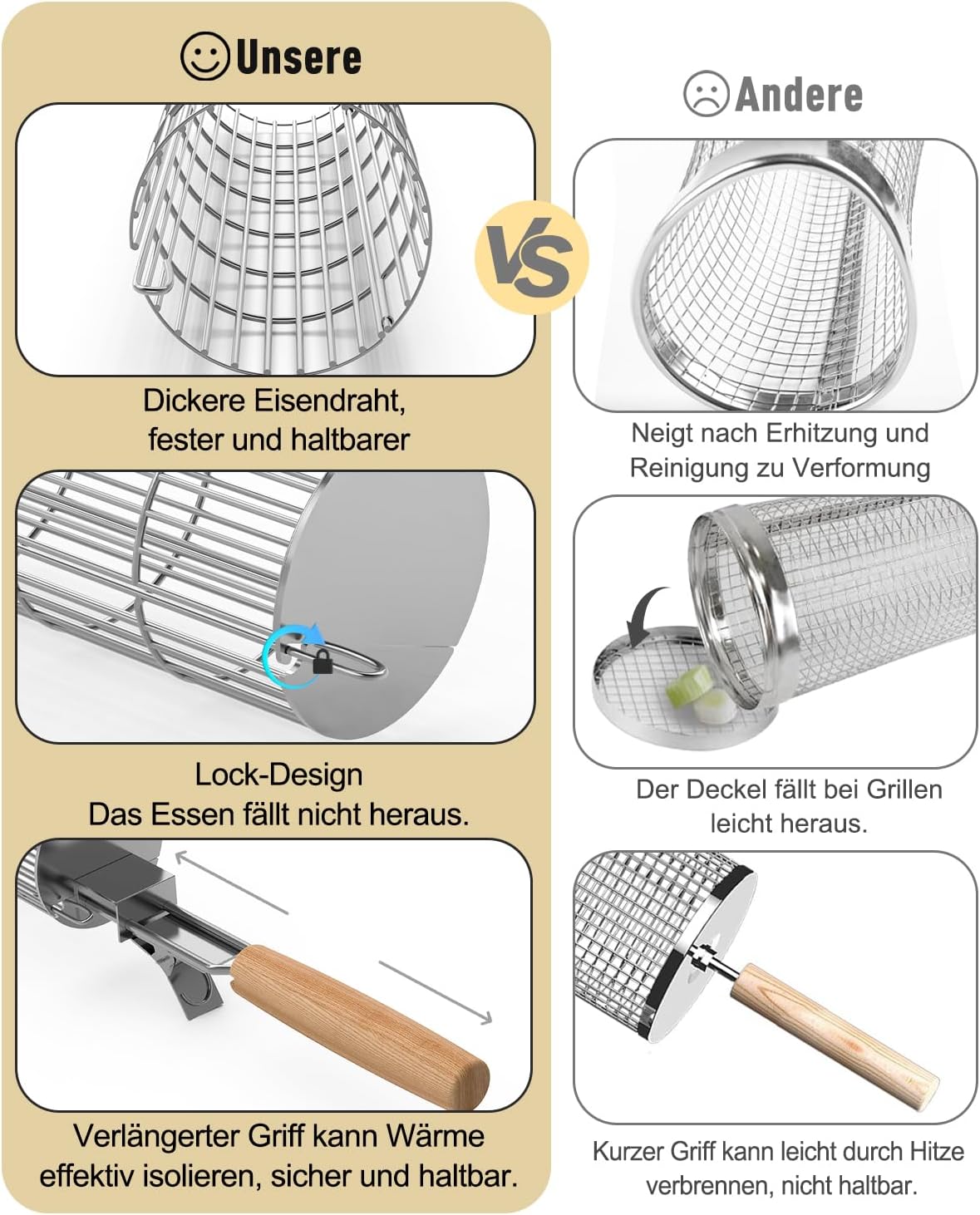 Unsere

Dickere Eisendraht, fester und haltbarer

Lock-Design
Das Essen fällt nicht heraus.

Verlängerter Griff kann Wärme effektiv isolieren, sicher und haltbar.

VS

Andere

Neigt nach Erhitzung und Reinigung zu Verformung

Der Deckel fällt bei Grillen leicht heraus.

Kurzer Griff kann leicht durch Hitze verbrennen, nicht haltbar.