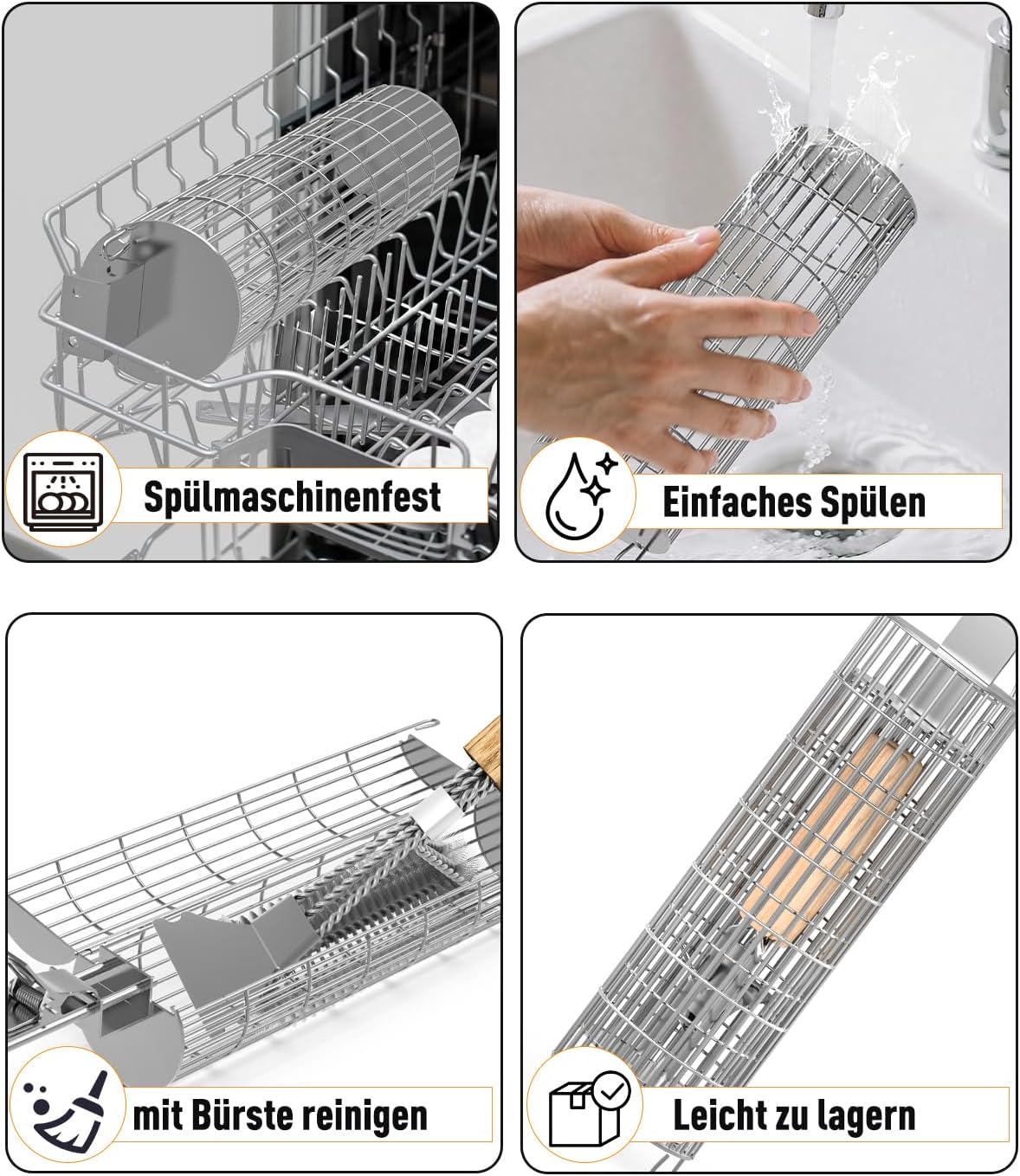 Spülmaschinenfest

Einfaches Spülen

mit Bürste reinigen

Leicht zu lagern