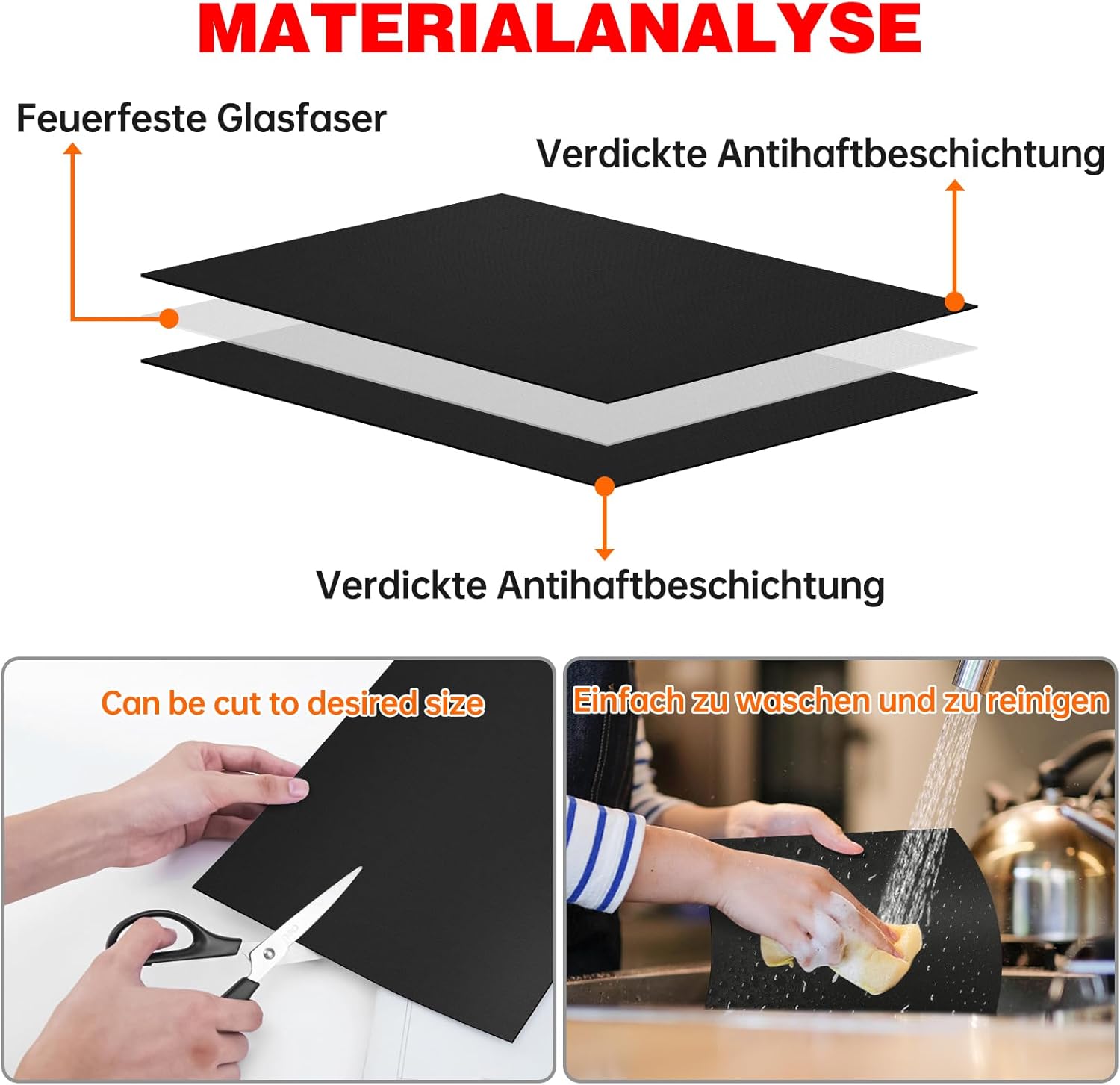 MATERIALANALYSE

Feuerfeste Glasfaser

Verdickte Antihaftbeschichtung

Verdickte Antihaftbeschichtung

Can be cut to desired size

Einfach zu waschen und zu reinigen