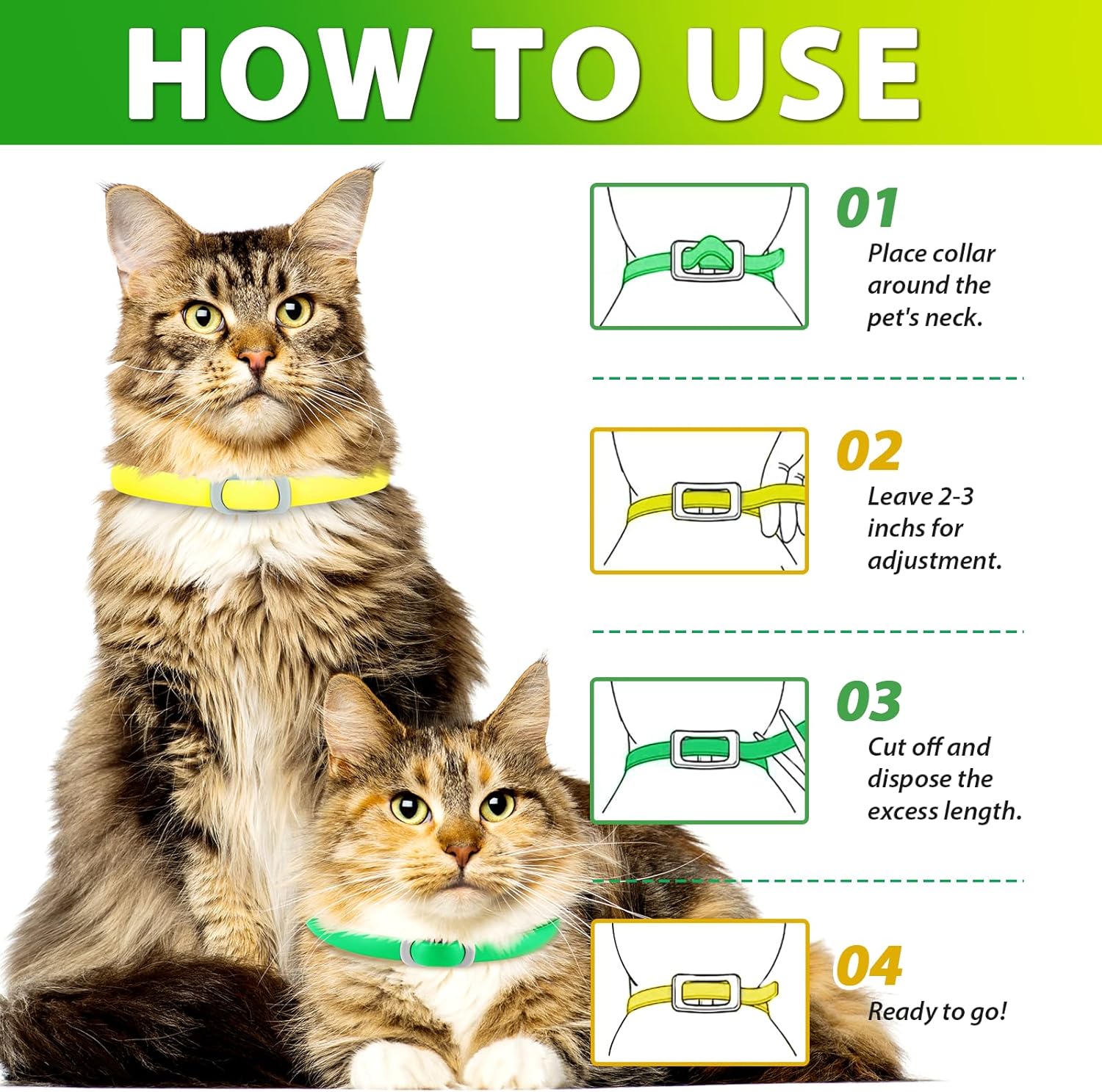 HOW TO USE

01
Place collar around the pet's neck.

02
Leave 2-3 inchs for adjustment.

03
Cut off and dispose the excess length.

04
Ready to go!