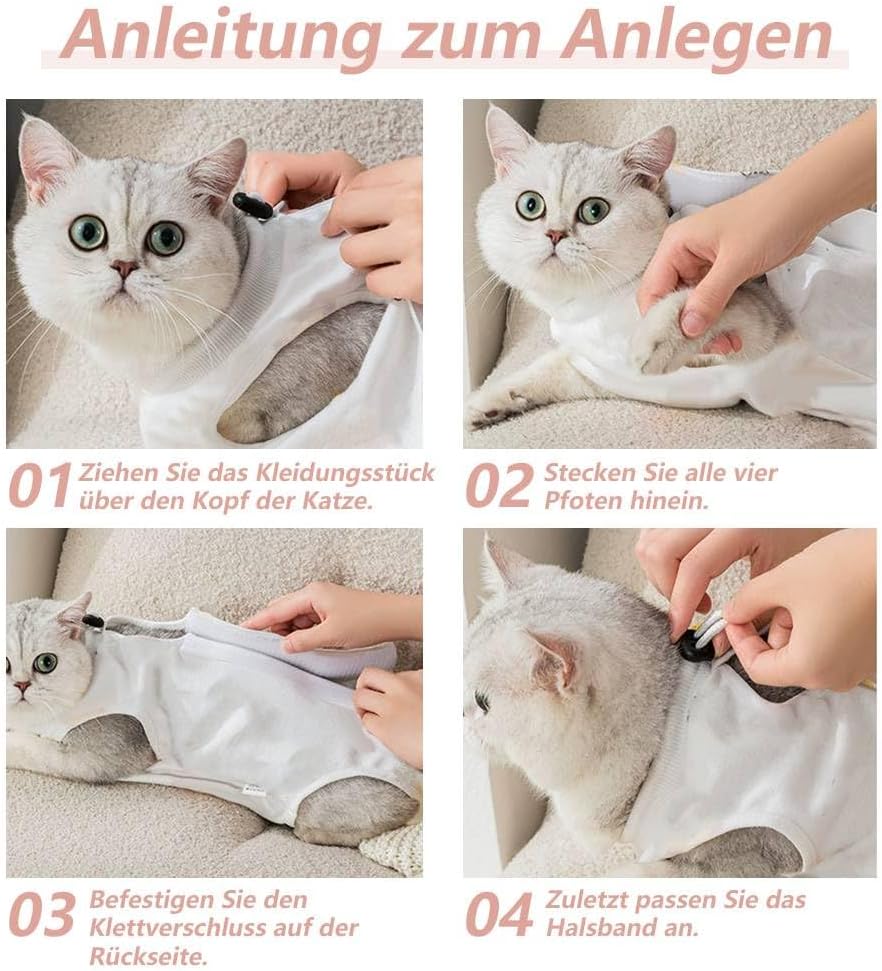 Anleitung zum Anlegen

01 Ziehen Sie das Kleidungsstück über den Kopf der Katze.

02 Stecken Sie alle vier Pfoten hinein.

03 Befestigen Sie den Klettverschluss auf der Rückseite.

04 Zuletzt passen Sie das Halsband an.