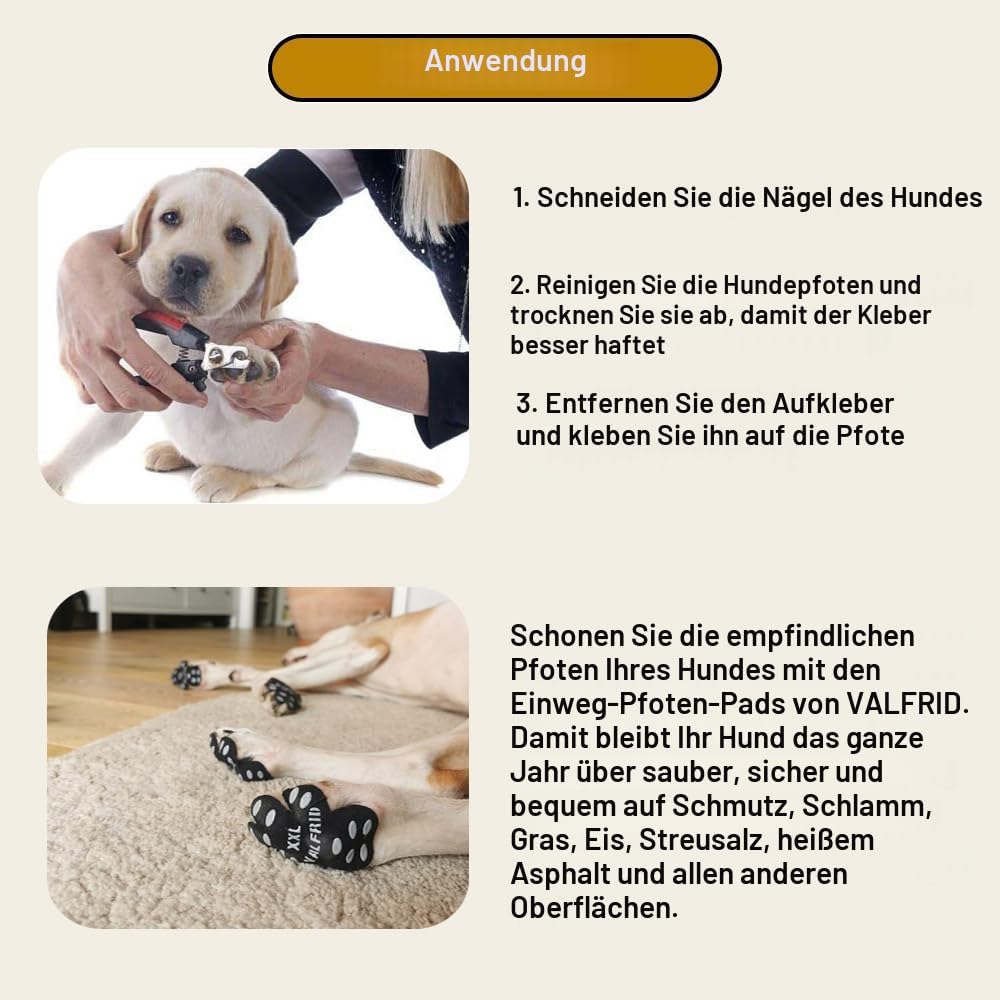 Anwendung

1. Schneiden Sie die Nägel des Hundes

2. Reinigen Sie die Hundepfoten und trocknen Sie sie ab, damit der Kleber besser haftet

3. Entfernen Sie den Aufkleber und kleben Sie ihn auf die Pfote

XXL
VALFRID

Schonen Sie die empfindlichen Pfoten Ihres Hundes mit den Einweg-Pfoten-Pads von VALFRID. Damit bleibt Ihr Hund das ganze Jahr über sauber, sicher und bequem auf Schmutz, Schlamm, Gras, Eis, Streusalz, heißem Asphalt und allen anderen Oberflächen.