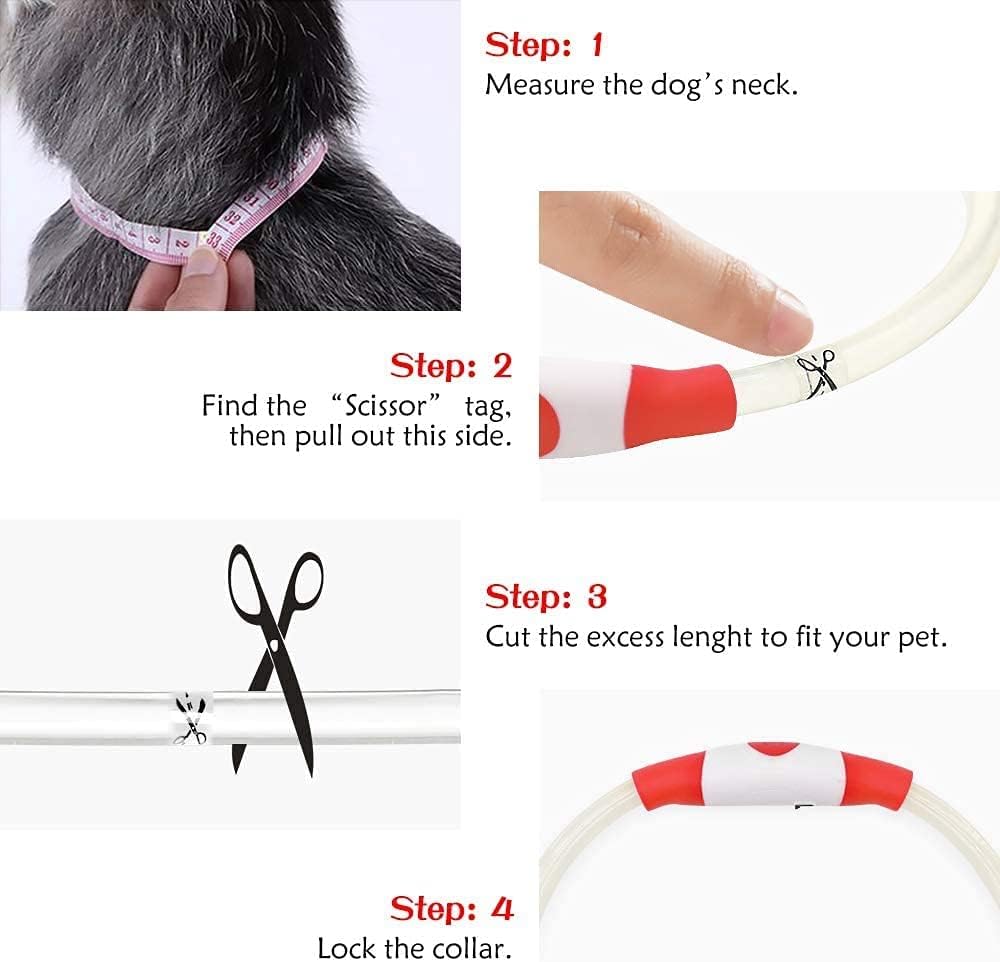 Step: 1
Measure the dog's neck.

Step: 2
Find the "Scissor" tag, then pull out this side.

Step: 3
Cut the excess lenght to fit your pet.

Step: 4
Lock the collar.