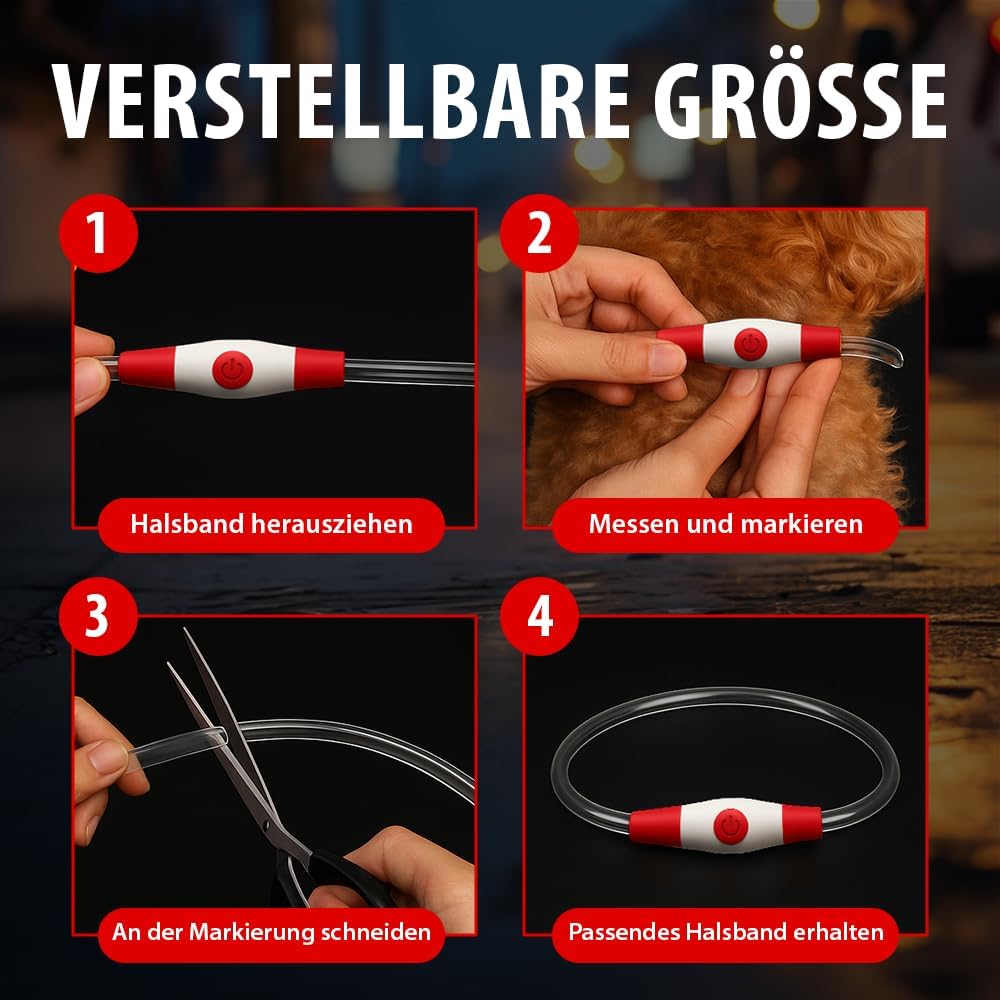 VERSTELLBARE GRÖSSE

1
Halsband herausziehen

2
Messen und markieren

3
An der Markierung schneiden

4
Passendes Halsband erhalten