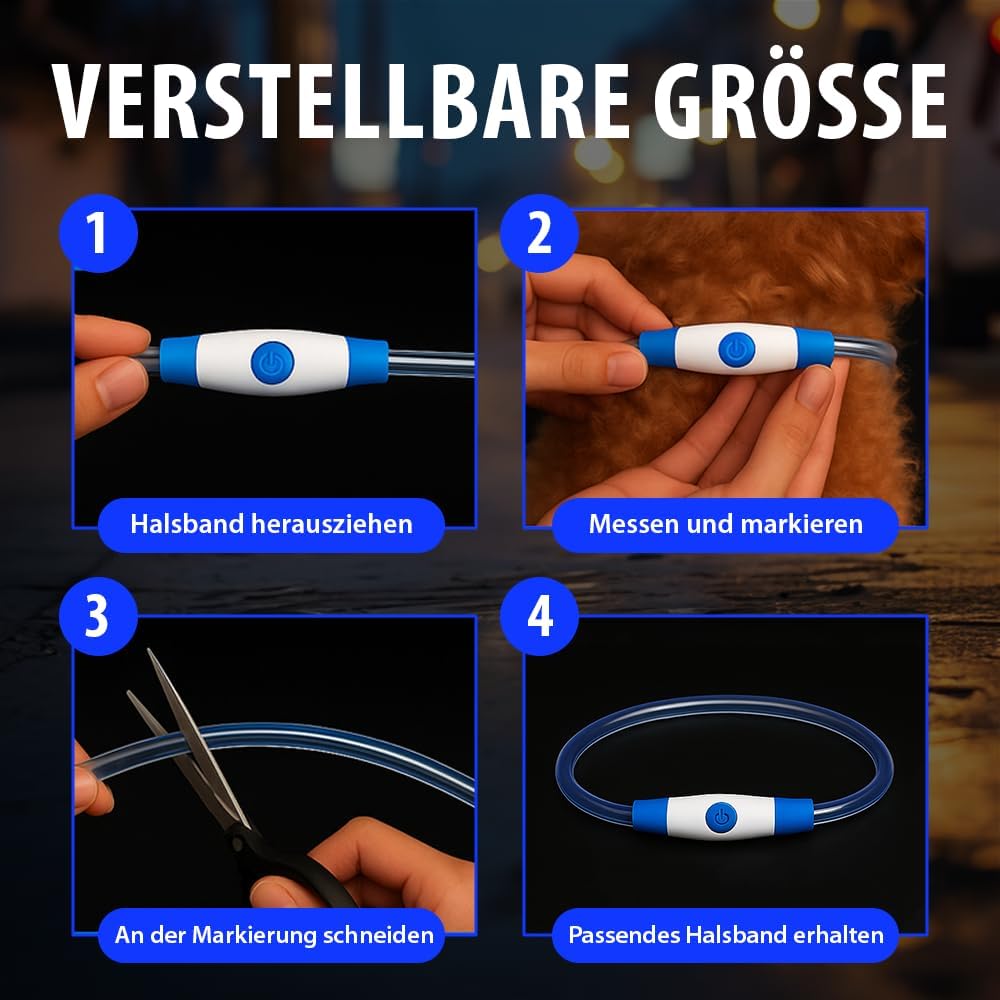 VERSTELLBARE GRÖSSE

1
Halsband herausziehen

2
Messen und markieren

3
An der Markierung schneiden

4
Passendes Halsband erhalten