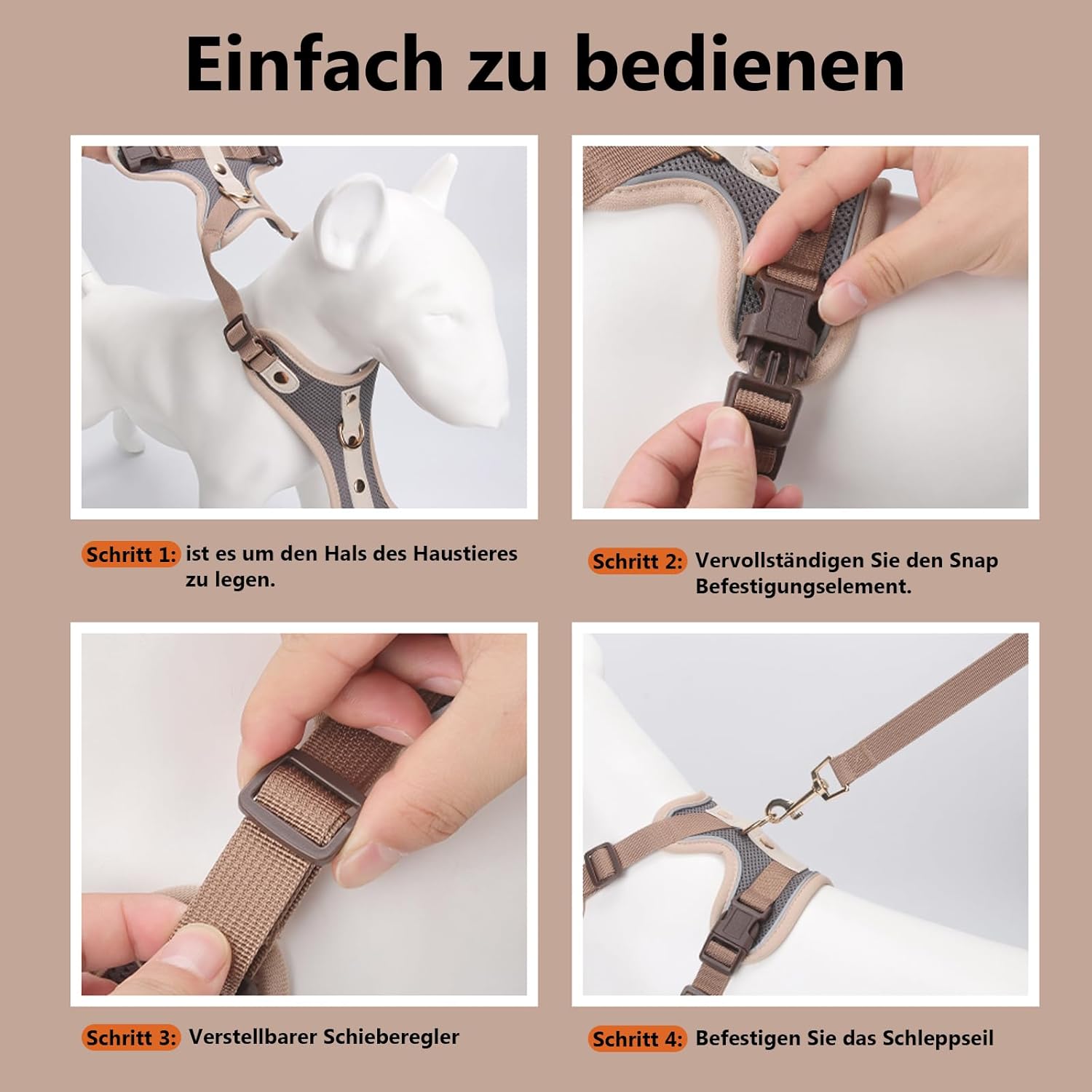 Einfach zu bedienen

Schritt 1: ist es um den Hals des Haustieres zu legen.

Schritt 2: Vervollständigen Sie den Snap Befestigungselement.

Schritt 3: Verstellbarer Schieberegler

Schritt 4: Befestigen Sie das Schleppseil