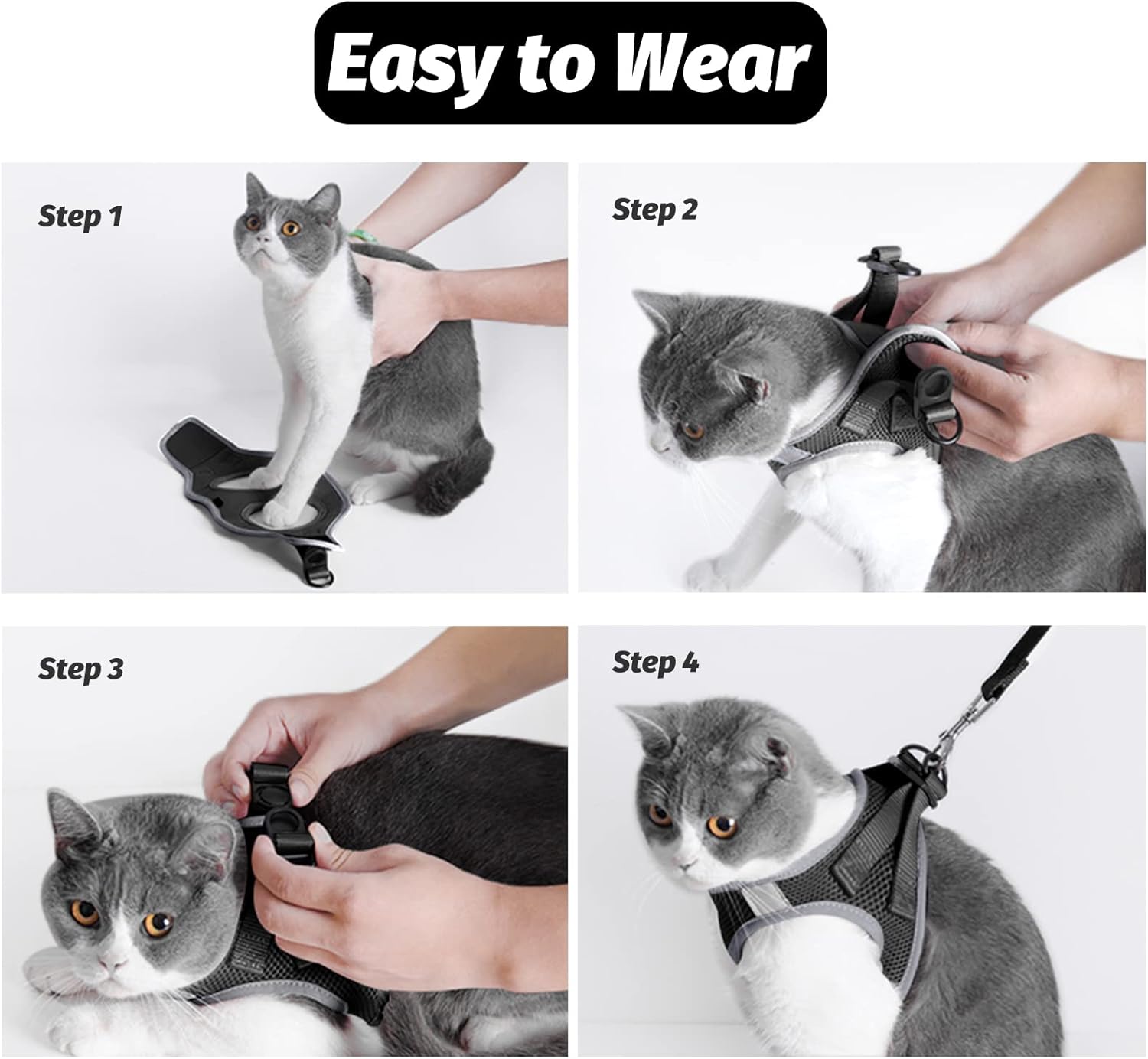 Easy to Wear

Step 1

Step 2

Step 3

Step 4