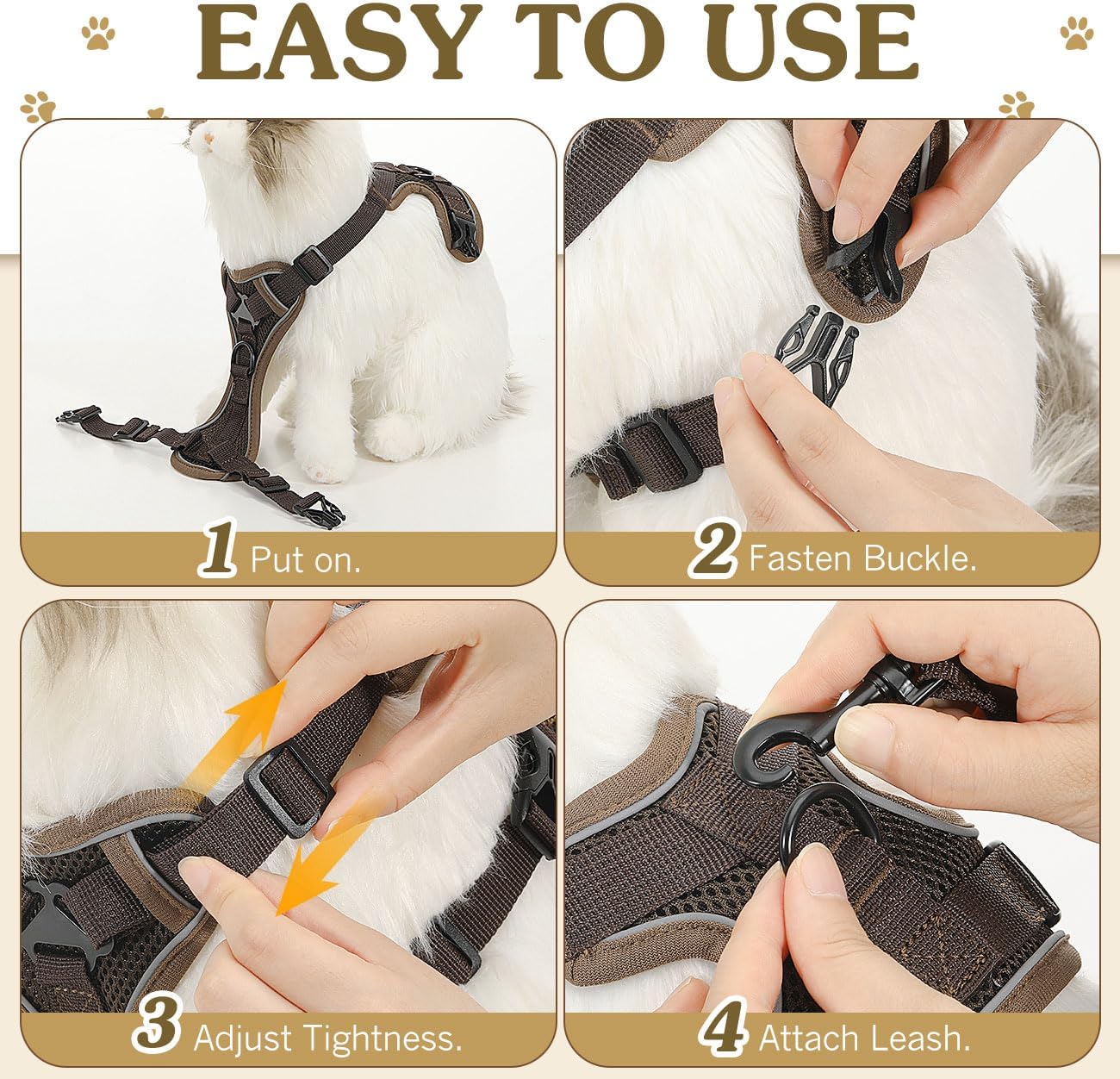 EASY TO USE

1 Put on.

2 Fasten Buckle.

3 Adjust Tightness.

4 Attach Leash.