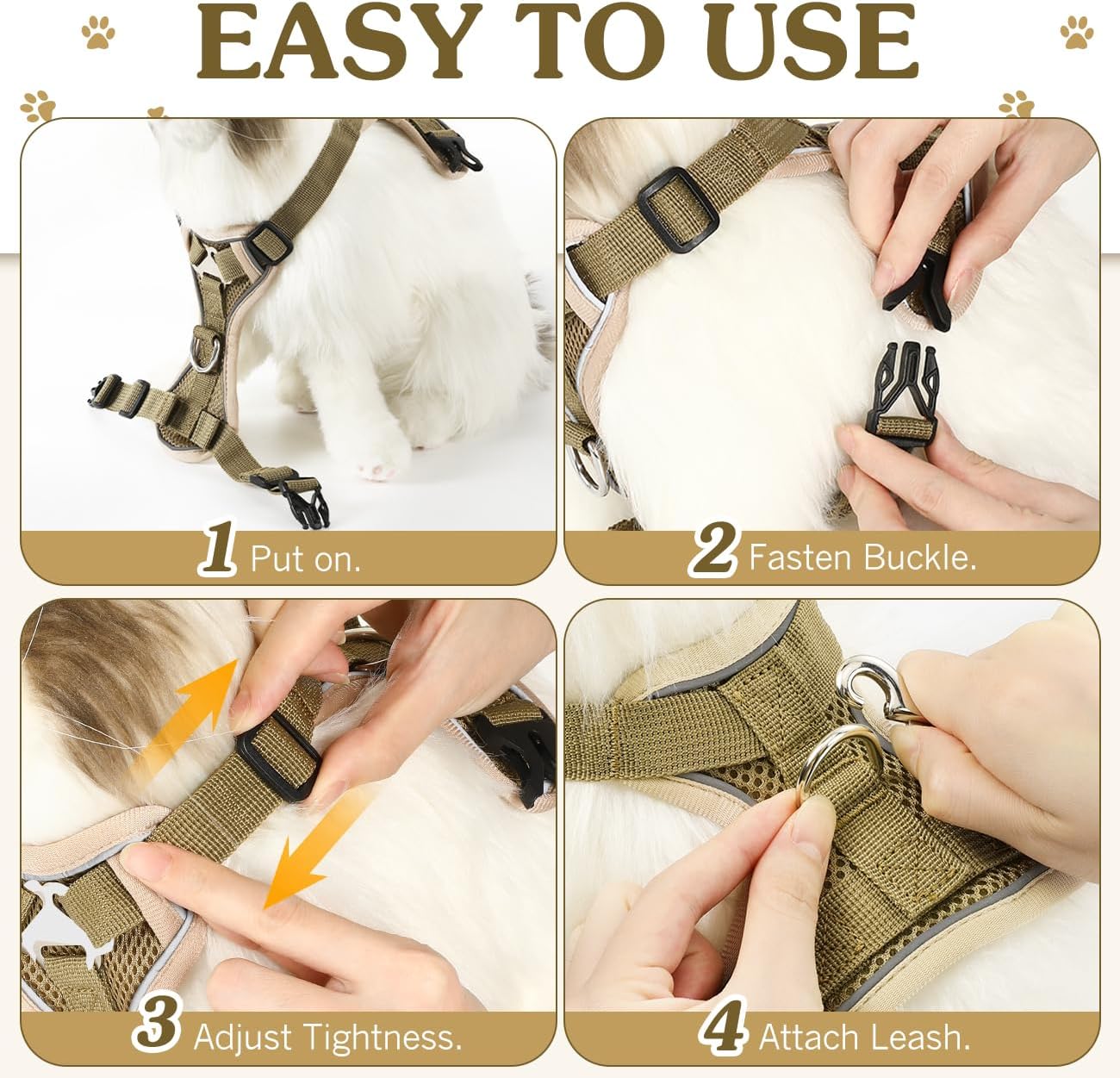 EASY TO USE

1 Put on.

2 Fasten Buckle.

3 Adjust Tightness.

4 Attach Leash.