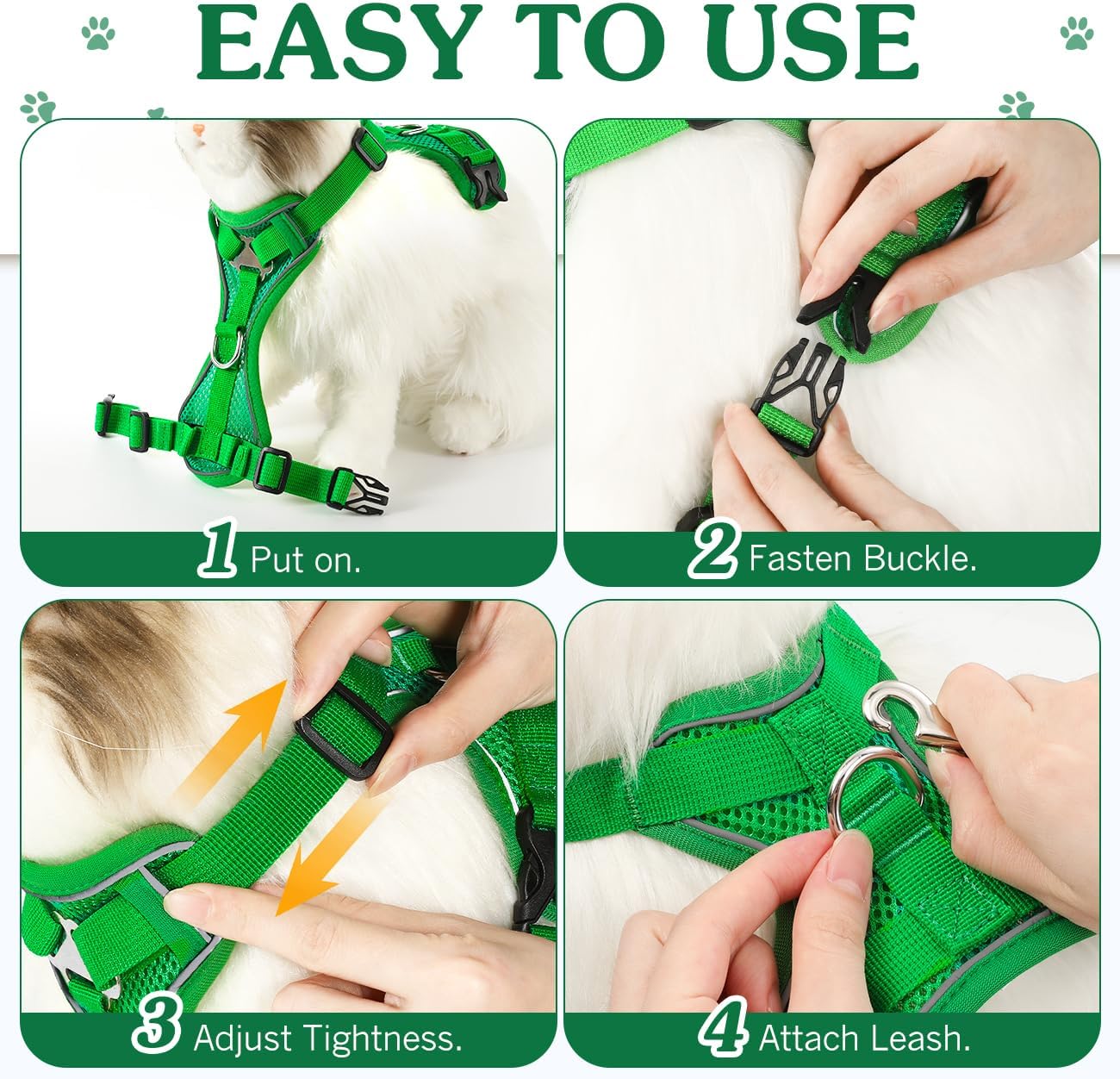 EASY TO USE

1 Put on.

2 Fasten Buckle.

3 Adjust Tightness.

4 Attach Leash.