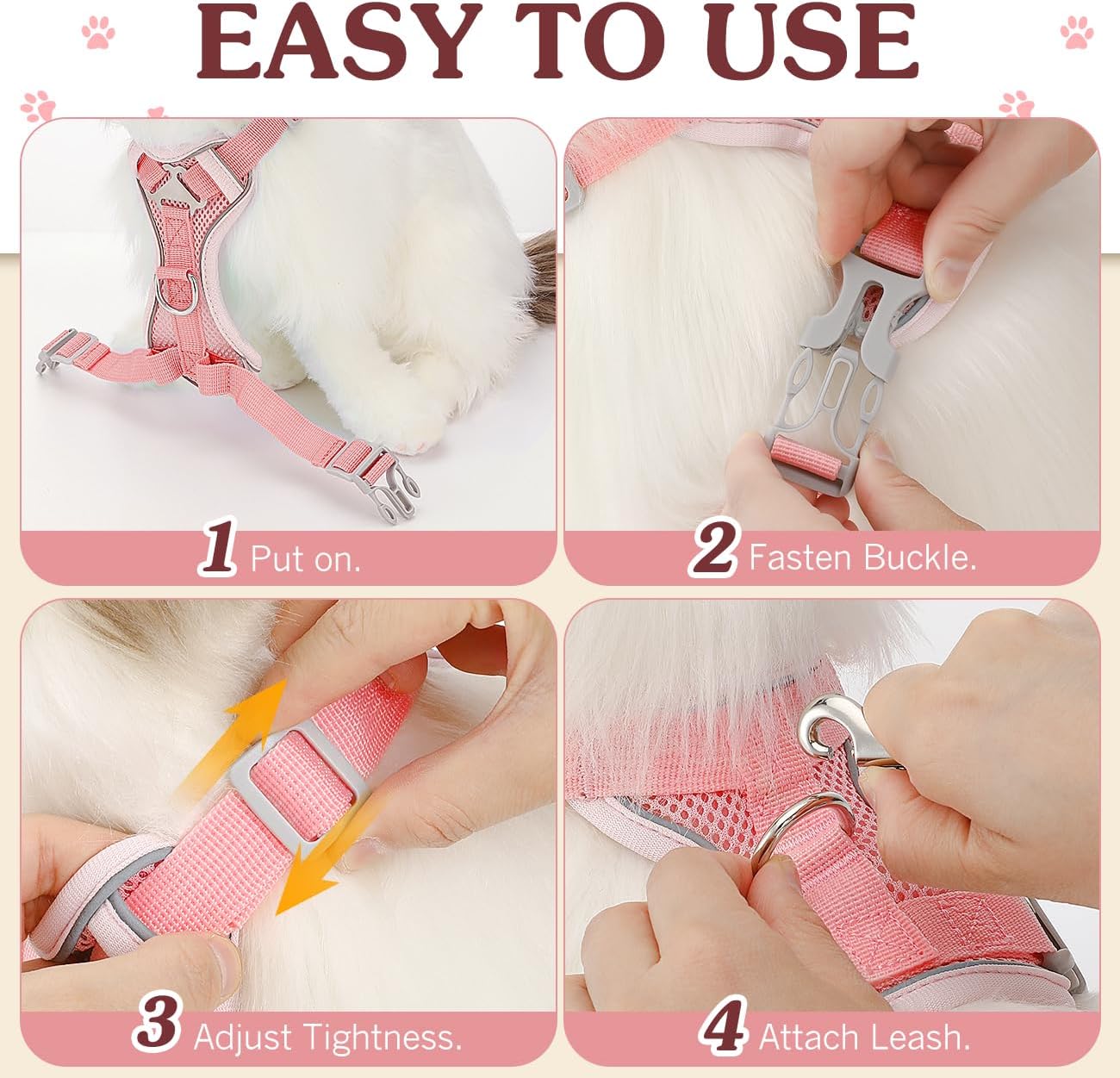 EASY TO USE

1 Put on.

2 Fasten Buckle.

3 Adjust Tightness.

4 Attach Leash.