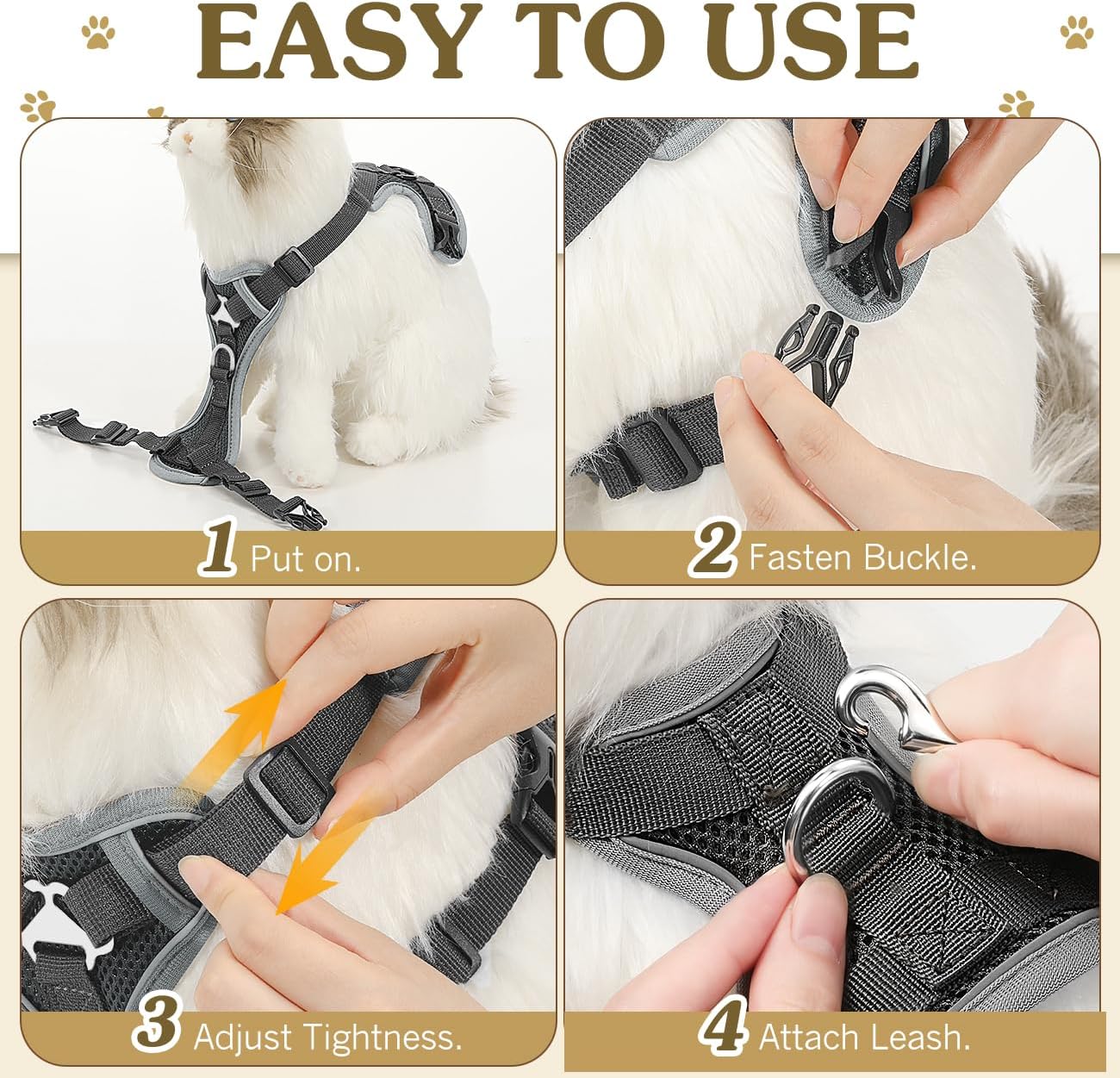 EASY TO USE

1 Put on.

2 Fasten Buckle.

3 Adjust Tightness.

4 Attach Leash.