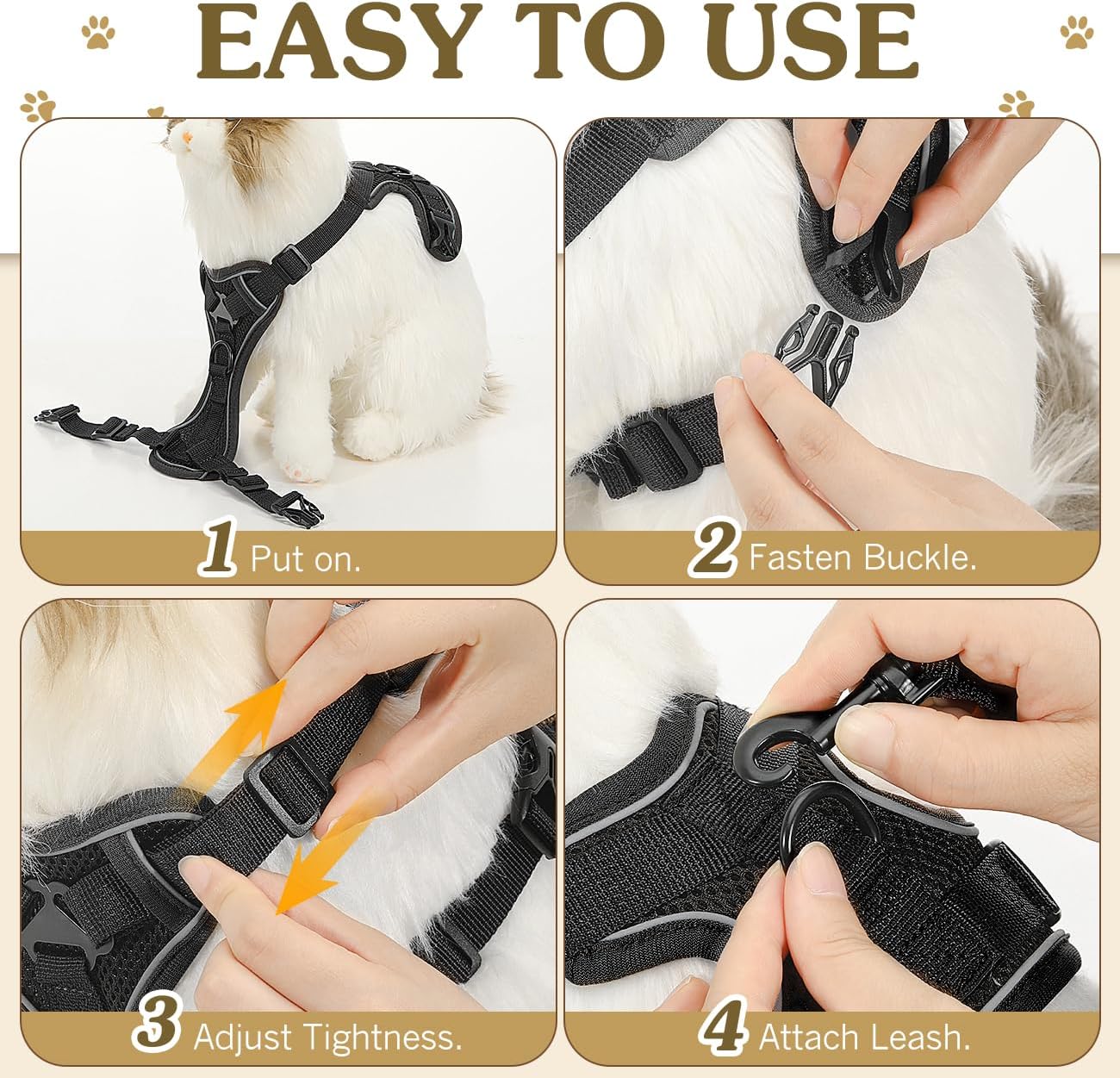 EASY TO USE

1 Put on.

2 Fasten Buckle.

3 Adjust Tightness.

4 Attach Leash.