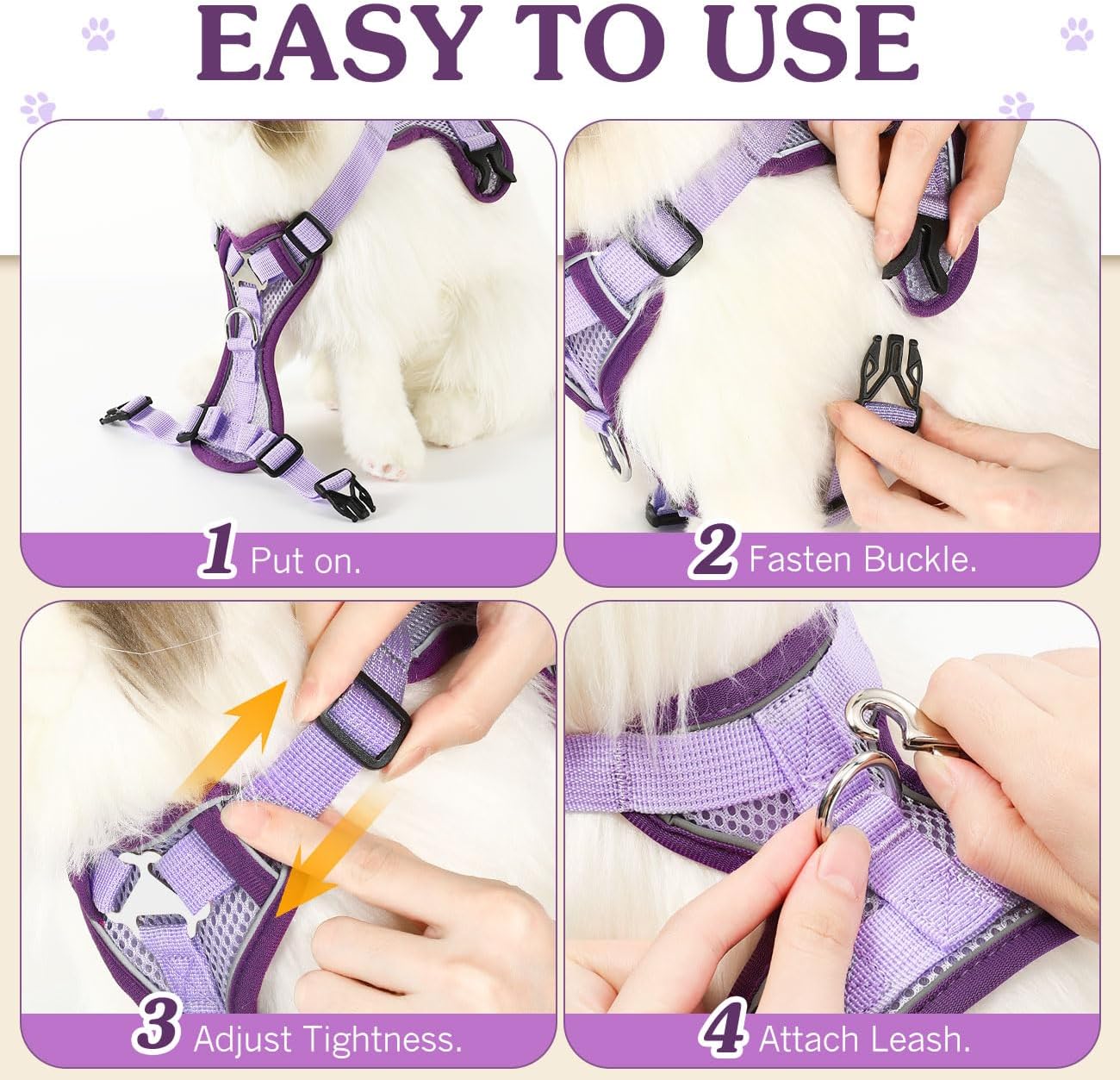 EASY TO USE

1 Put on.

2 Fasten Buckle.

3 Adjust Tightness.

4 Attach Leash.