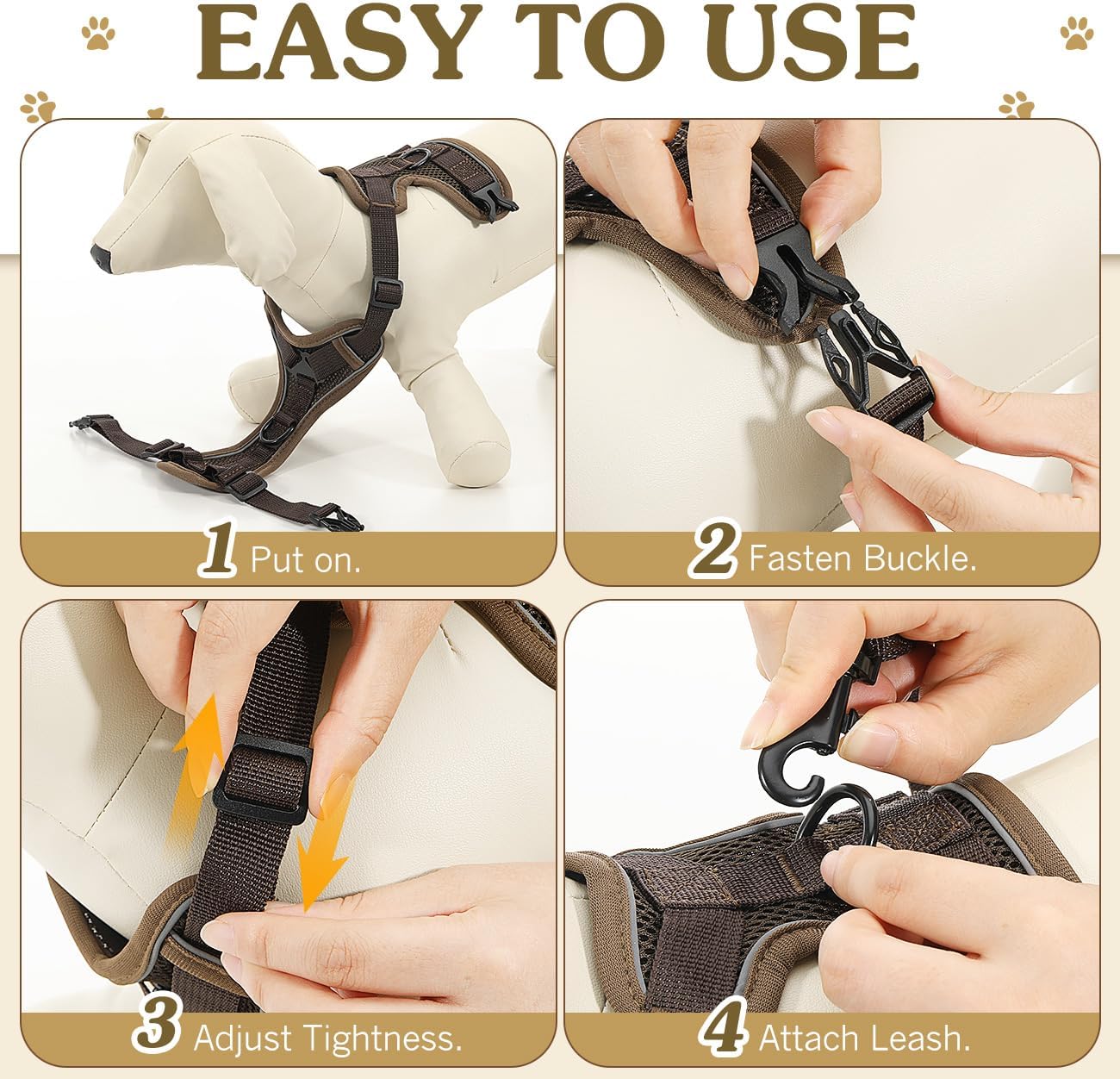 EASY TO USE

1 Put on.

2 Fasten Buckle.

3 Adjust Tightness.

4 Attach Leash.