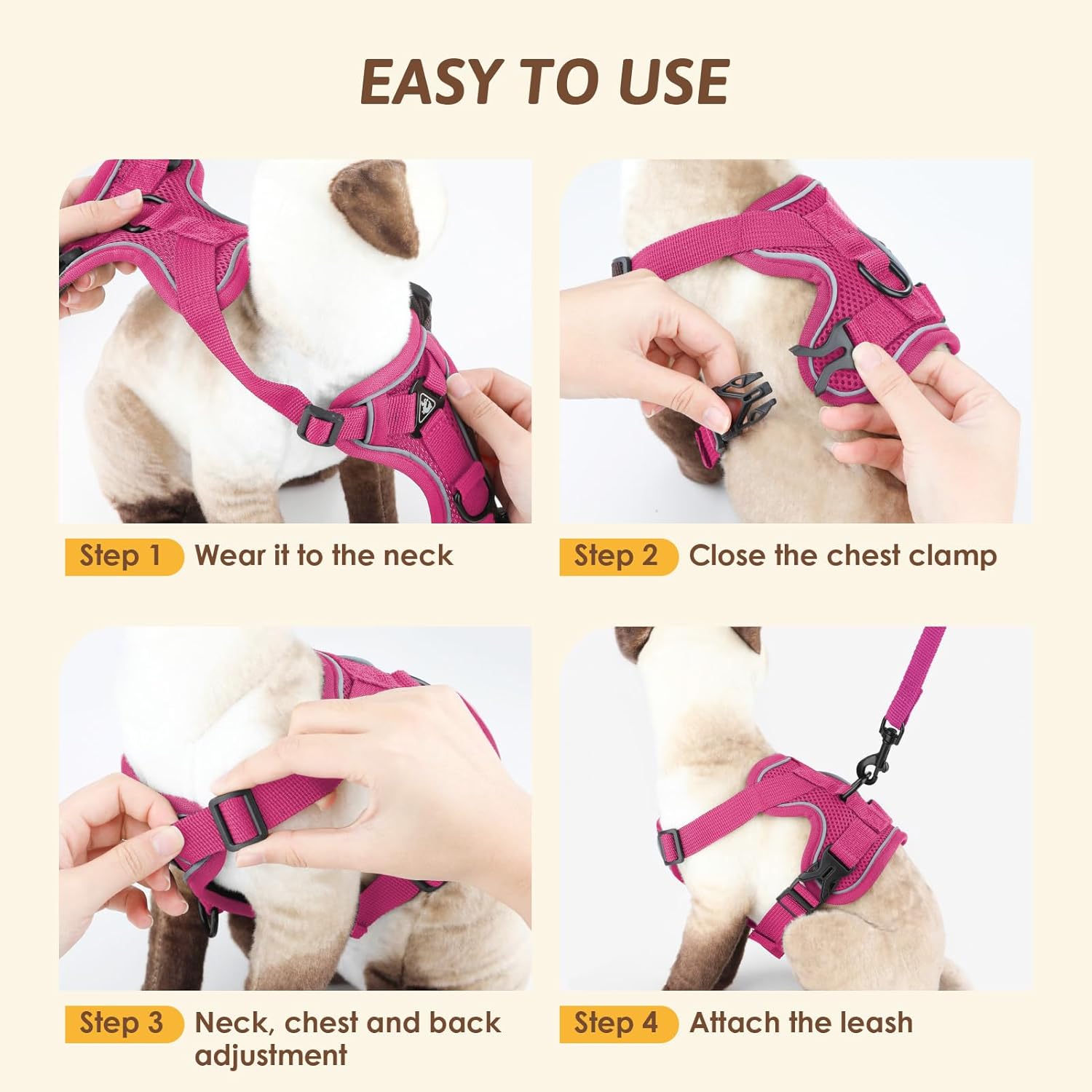 EASY TO USE

Step 1 Wear it to the neck

Step 2 Close the chest clamp

Step 3 Neck, chest and back adjustment

Step 4 Attach the leash