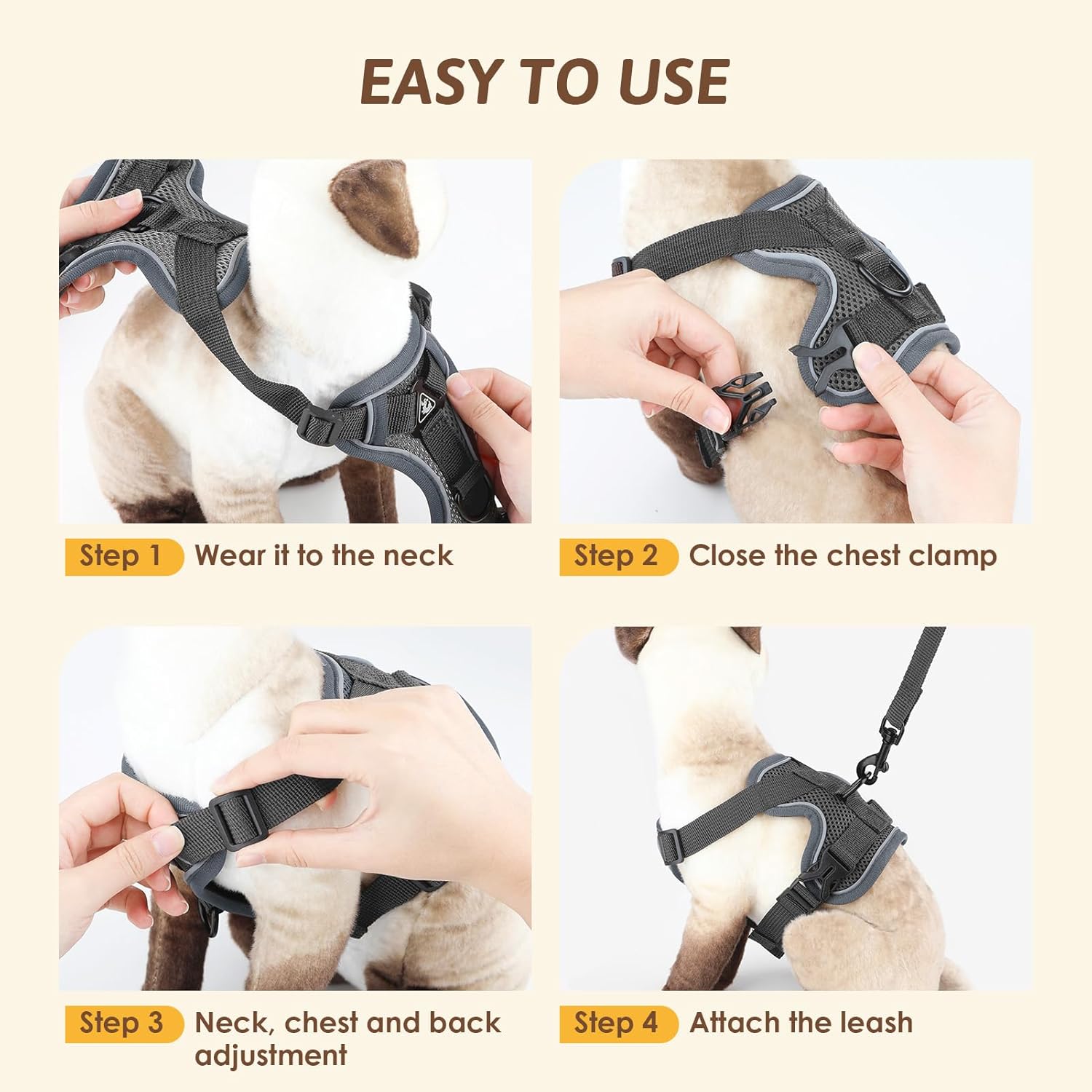 EASY TO USE

Step 1 Wear it to the neck

Step 2 Close the chest clamp

Step 3 Neck, chest and back adjustment

Step 4 Attach the leash