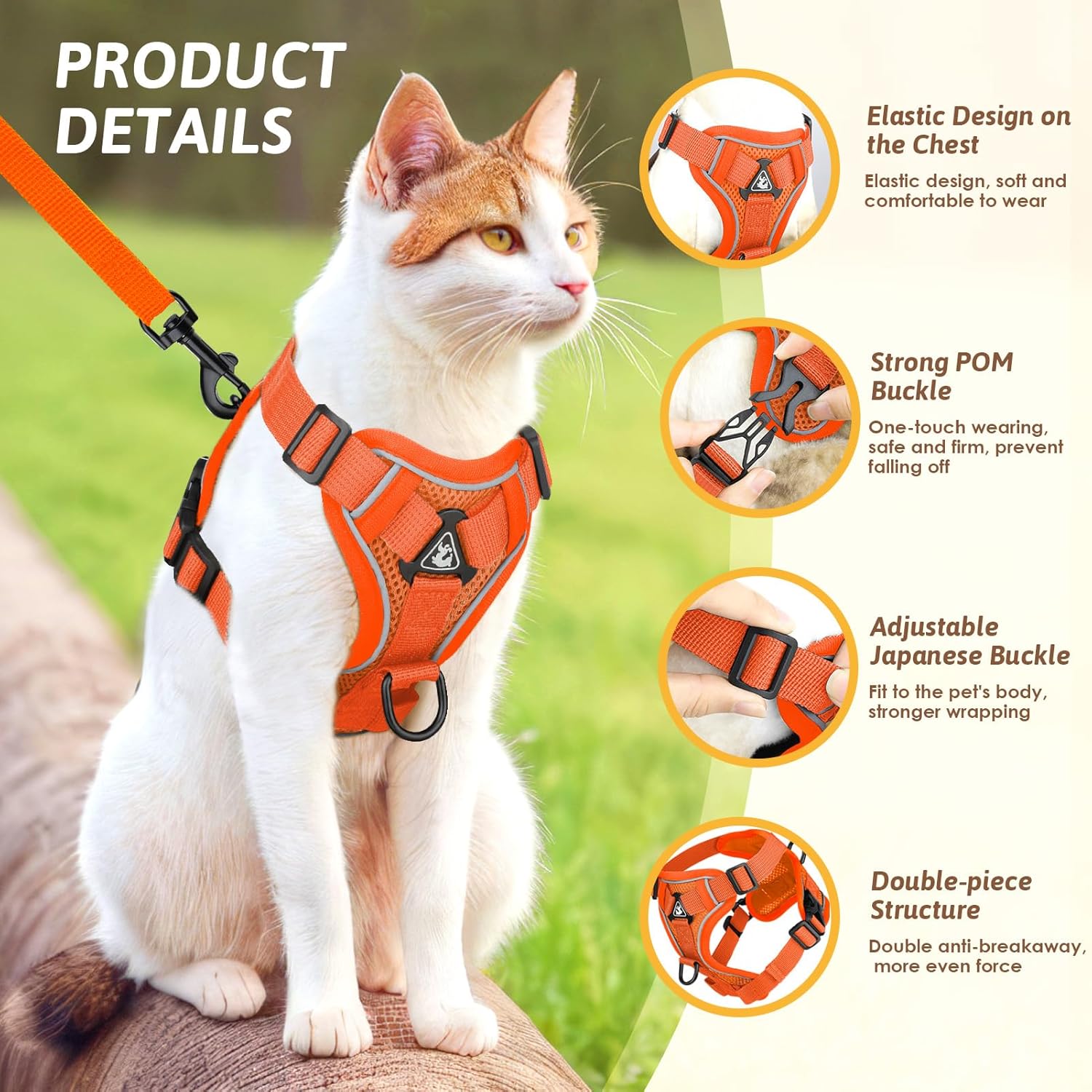 PRODUCT DETAILS

Elastic Design on the Chest

Elastic design, soft and comfortable to wear

Strong POM Buckle

One-touch wearing, safe and firm, prevent falling off

Adjustable Japanese Buckle

Fit to the pet's body, stronger wrapping

Double-piece Structure

Double anti-breakaway, more even force