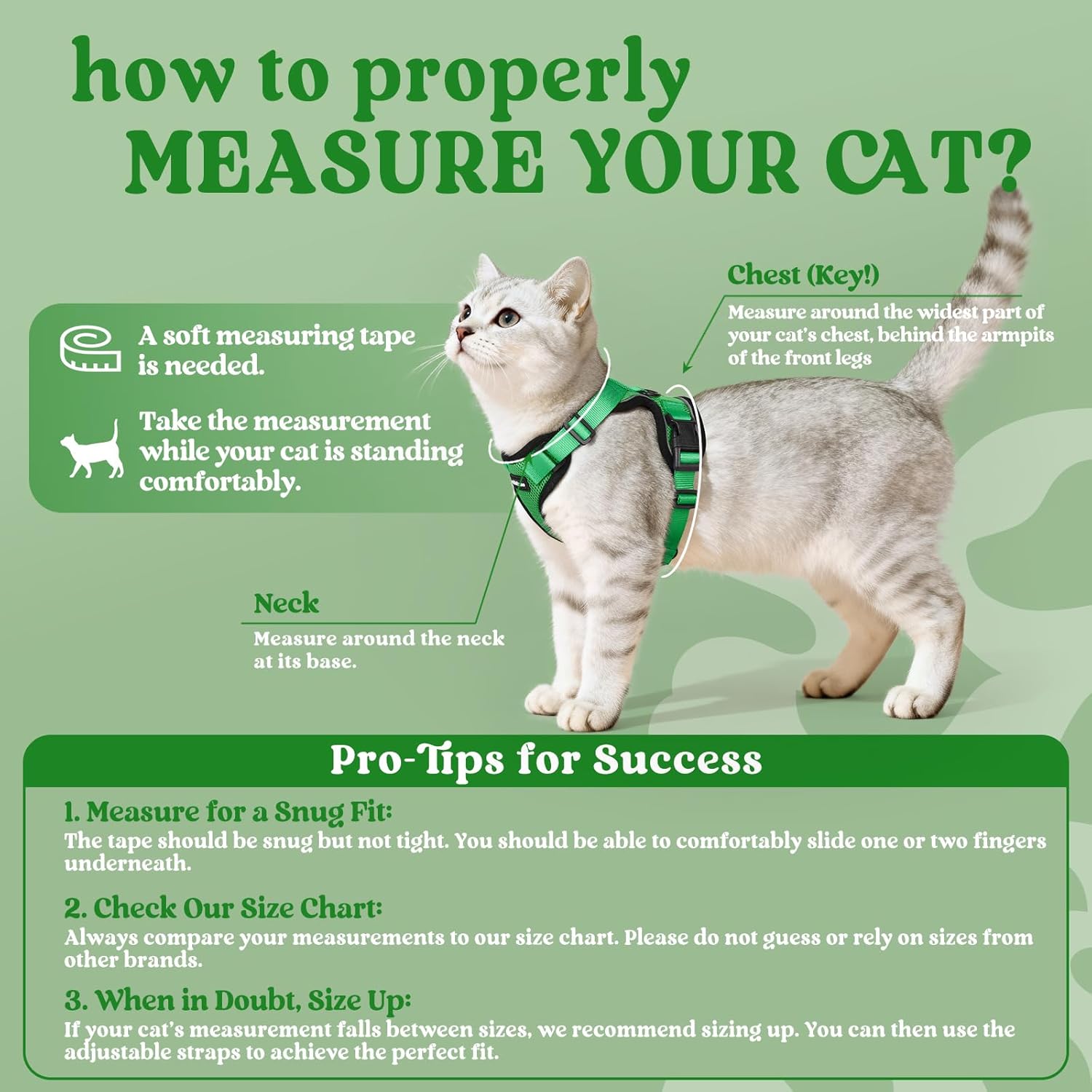 how to properly
MEASURE YOUR CAT?

A soft measuring tape is needed.

Take the measurement while your cat is standing comfortably.

Chest (Key!)
Measure around the widest part of your cat's chest, behind the armpits of the front legs

Neck
Measure around the neck at its base.

Pro-Tips for Success

1. Measure for a Snug Fit:
The tape should be snug but not tight. You should be able to comfortably slide one or two fingers underneath.

2. Check Our Size Chart:
Always compare your measurements to our size chart. Please do not guess or rely on sizes from other brands.

3. When in Doubt, Size Up:
If your cat's measurement falls between sizes, we recommend sizing up. You can then use the adjustable straps to achieve the perfect fit.