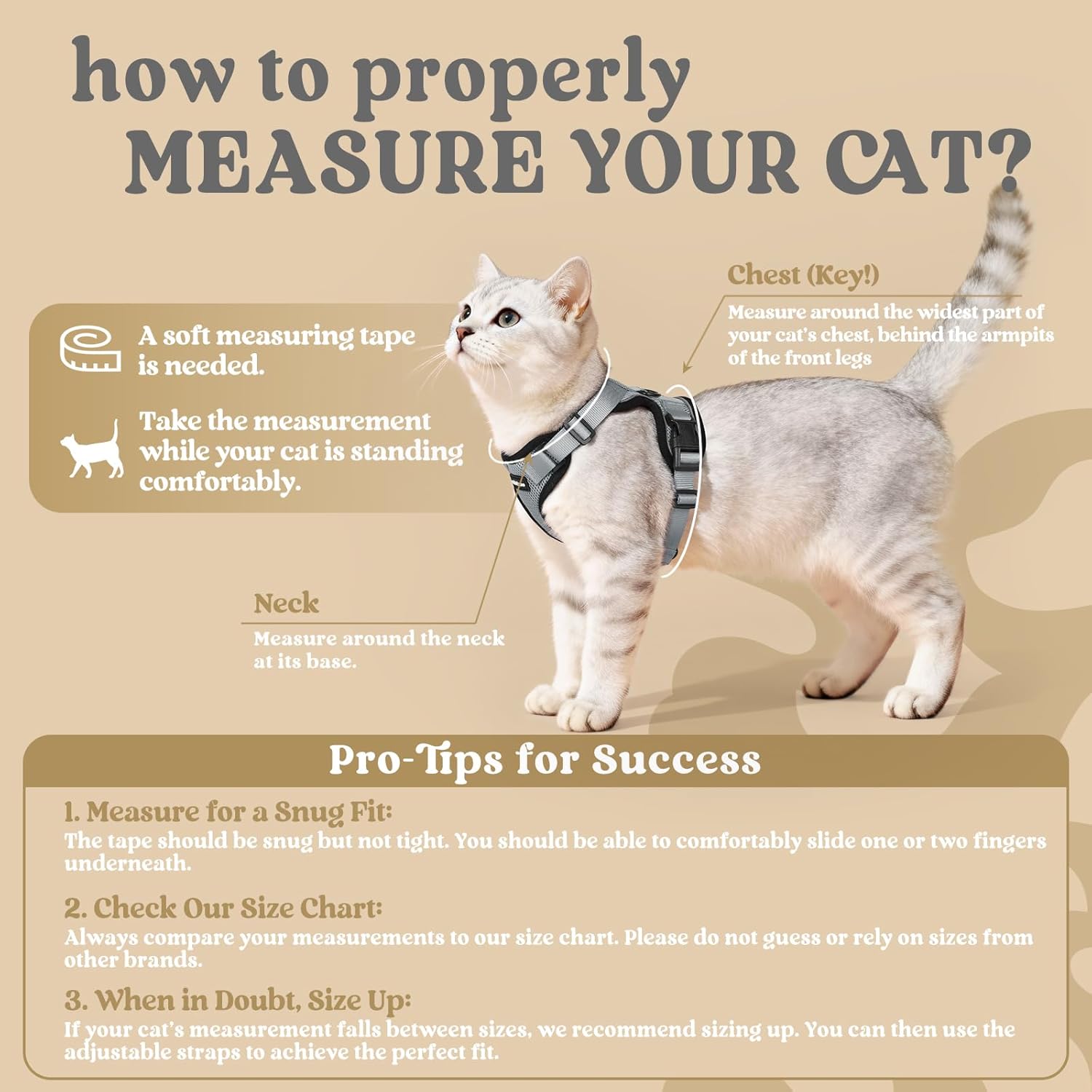 how to properly MEASURE YOUR CAT?

A soft measuring tape is needed.

Take the measurement while your cat is standing comfortably.

Chest (Key!)
Measure around the widest part of your cat's chest, behind the armpits of the front legs

Neck
Measure around the neck at its base.

Pro-Tips for Success

1. Measure for a Snug Fit:
The tape should be snug but not tight. You should be able to comfortably slide one or two fingers underneath.

2. Check Our Size Chart:
Always compare your measurements to our size chart. Please do not guess or rely on sizes from other brands.

3. When in Doubt, Size Up:
If your cat's measurement falls between sizes, we recommend sizing up. You can then use the adjustable straps to achieve the perfect fit.