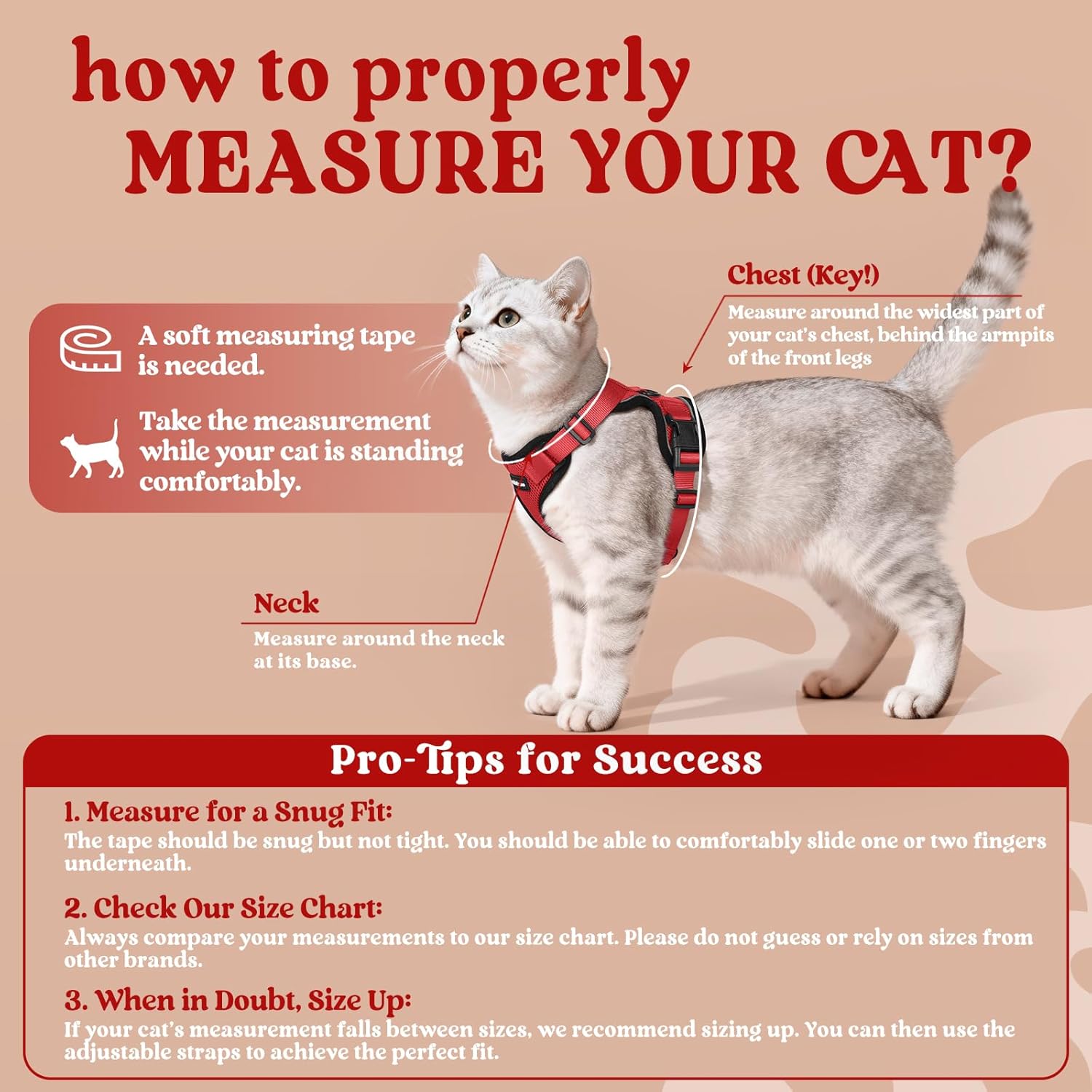 how to properly
MEASURE YOUR CAT?

A soft measuring tape is needed.

Take the measurement while your cat is standing comfortably.

Chest (Key!)
Measure around the widest part of your cat's chest, behind the armpits of the front legs

Neck
Measure around the neck at its base.

Pro-Tips for Success

1. Measure for a Snug Fit:
The tape should be snug but not tight. You should be able to comfortably slide one or two fingers underneath.

2. Check Our Size Chart:
Always compare your measurements to our size chart. Please do not guess or rely on sizes from other brands.

3. When in Doubt, Size Up:
If your cat's measurement falls between sizes, we recommend sizing up. You can then use the adjustable straps to achieve the perfect fit.