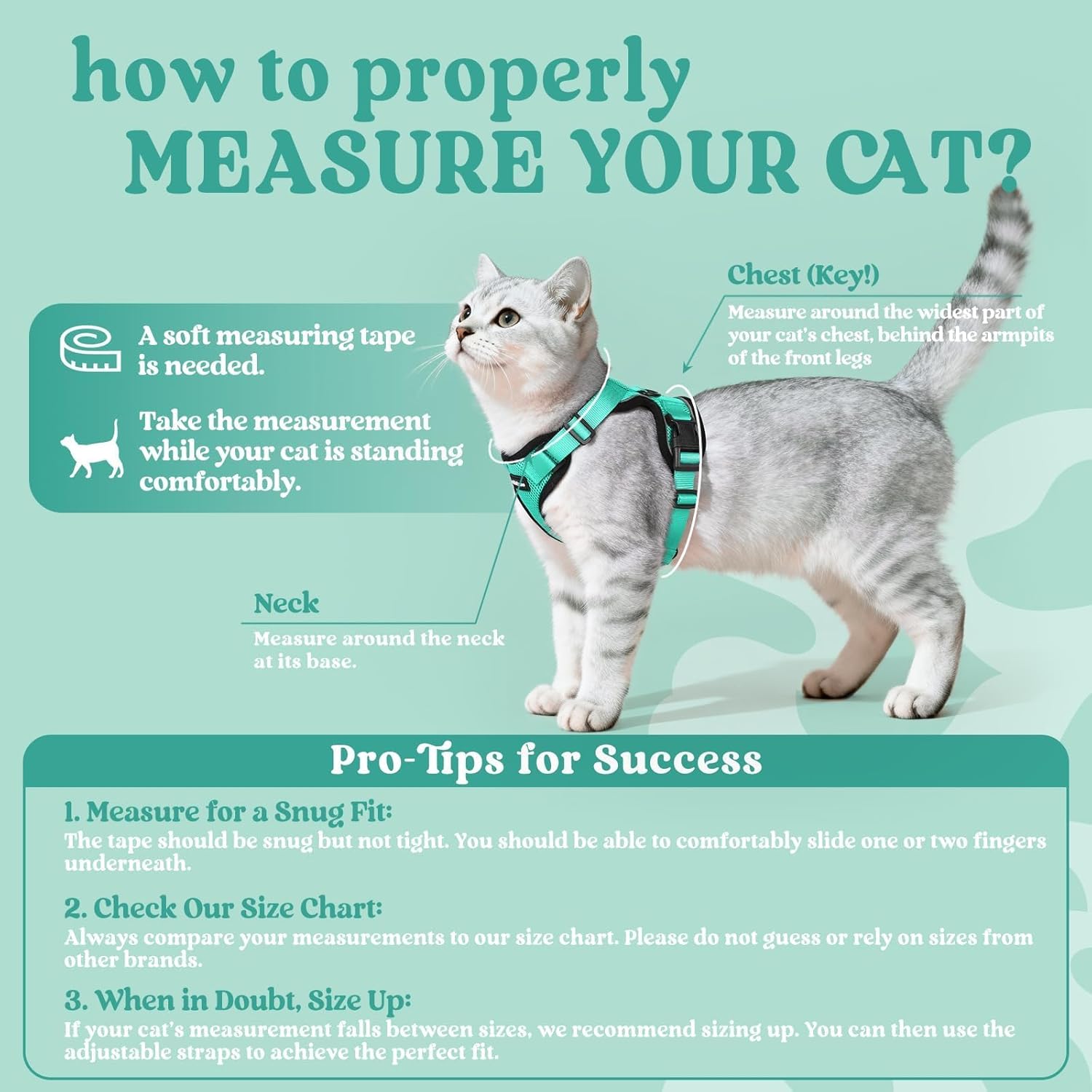 how to properly
MEASURE YOUR CAT?

A soft measuring tape is needed.

Take the measurement while your cat is standing comfortably.

Chest (Key!)
Measure around the widest part of your cat's chest, behind the armpits of the front legs

Neck
Measure around the neck at its base.

Pro-Tips for Success

1. Measure for a Snug Fit:
The tape should be snug but not tight. You should be able to comfortably slide one or two fingers underneath.

2. Check Our Size Chart:
Always compare your measurements to our size chart. Please do not guess or rely on sizes from other brands.

3. When in Doubt, Size Up:
If your cat's measurement falls between sizes, we recommend sizing up. You can then use the adjustable straps to achieve the perfect fit.