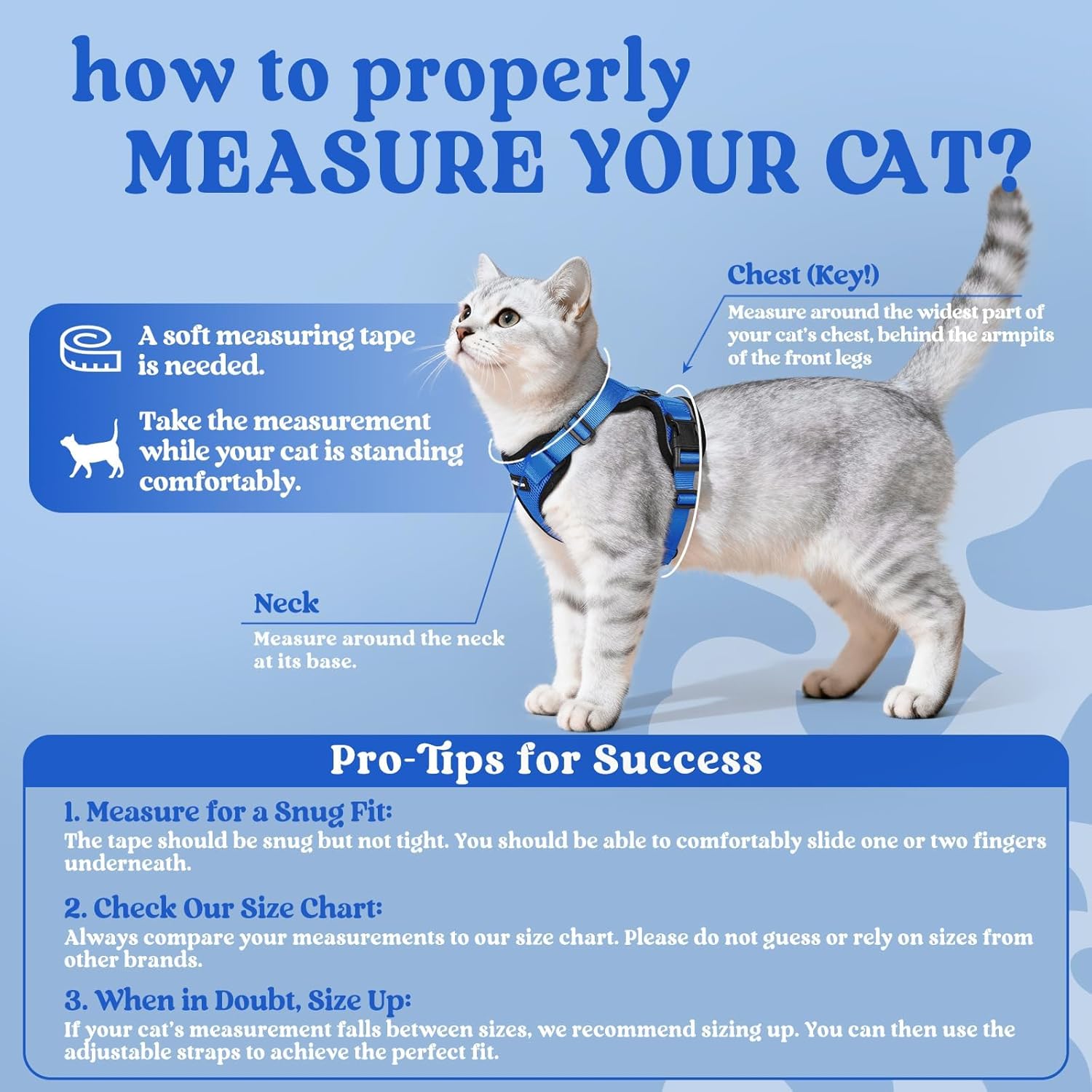 how to properly
MEASURE YOUR CAT?

A soft measuring tape is needed.

Take the measurement while your cat is standing comfortably.

Chest (Key!)
Measure around the widest part of your cat's chest, behind the armpits of the front legs

Neck
Measure around the neck at its base.

Pro-Tips for Success

1. Measure for a Snug Fit:
The tape should be snug but not tight. You should be able to comfortably slide one or two fingers underneath.

2. Check Our Size Chart:
Always compare your measurements to our size chart. Please do not guess or rely on sizes from other brands.

3. When in Doubt, Size Up:
If your cat's measurement falls between sizes, we recommend sizing up. You can then use the adjustable straps to achieve the perfect fit.