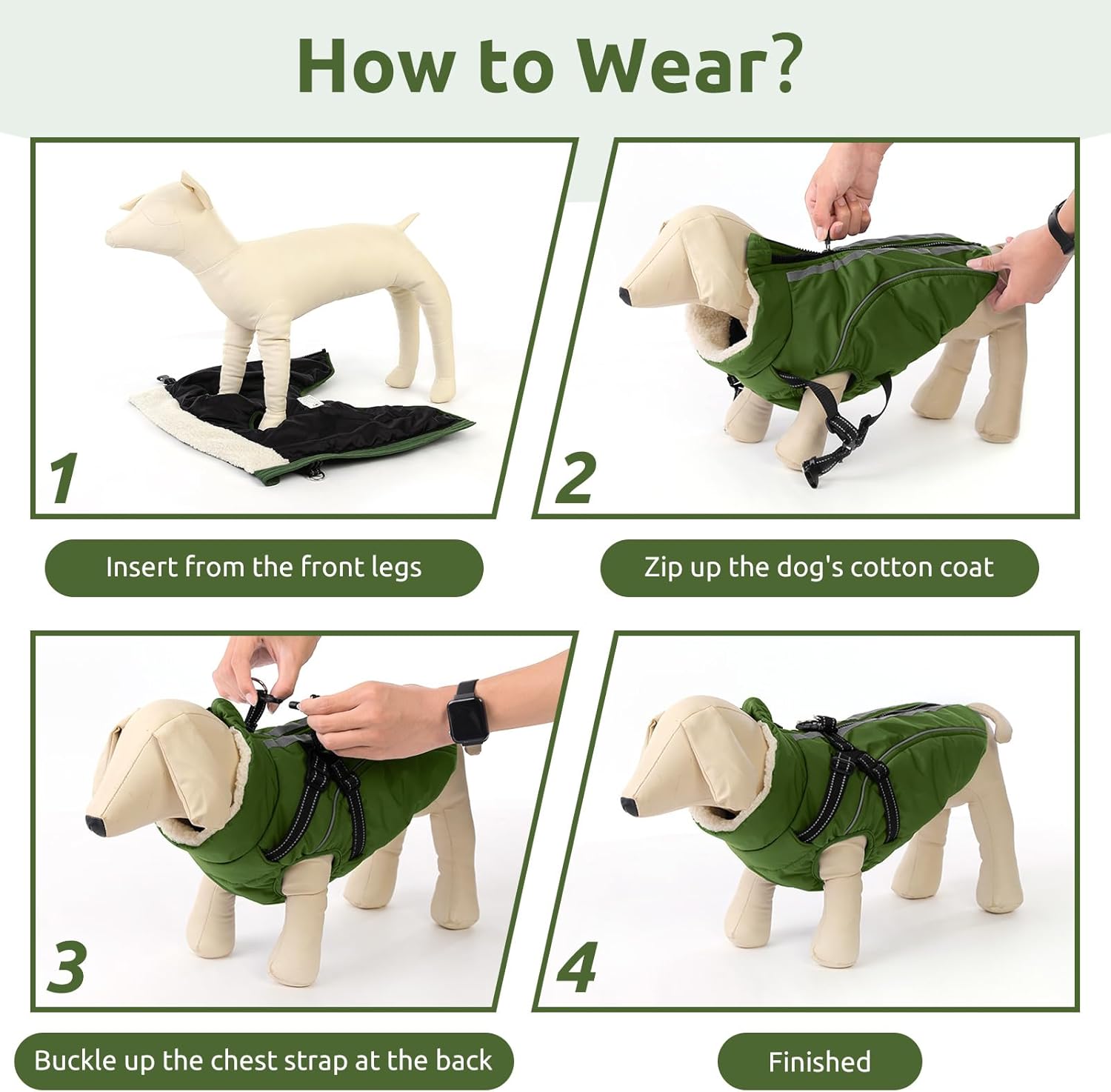 How to Wear?

1

Insert from the front legs

2

Zip up the dog's cotton coat

3

Buckle up the chest strap at the back

4

Finished