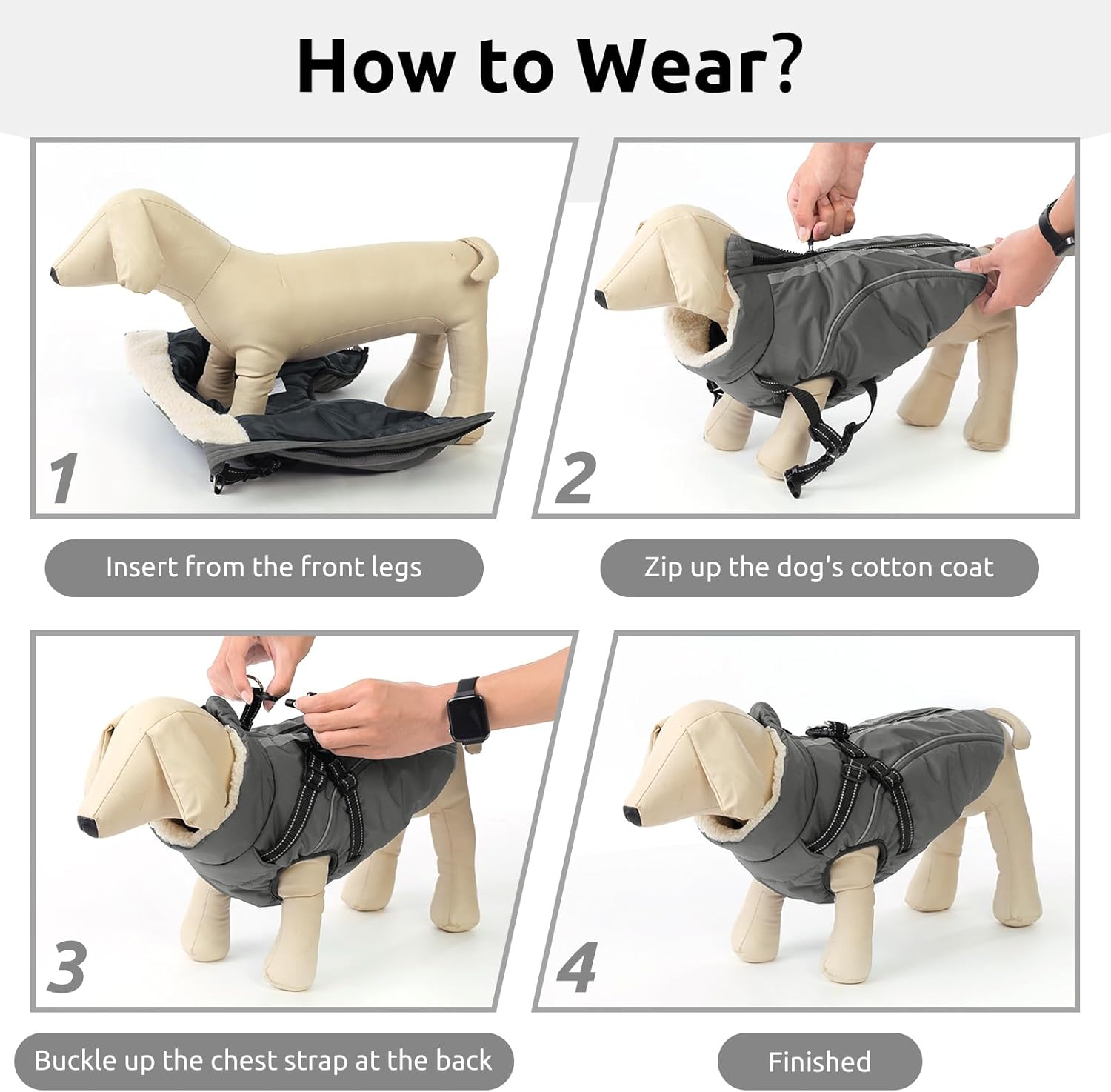 How to Wear?

1

Insert from the front legs

2

Zip up the dog's cotton coat

3

Buckle up the chest strap at the back

4

Finished