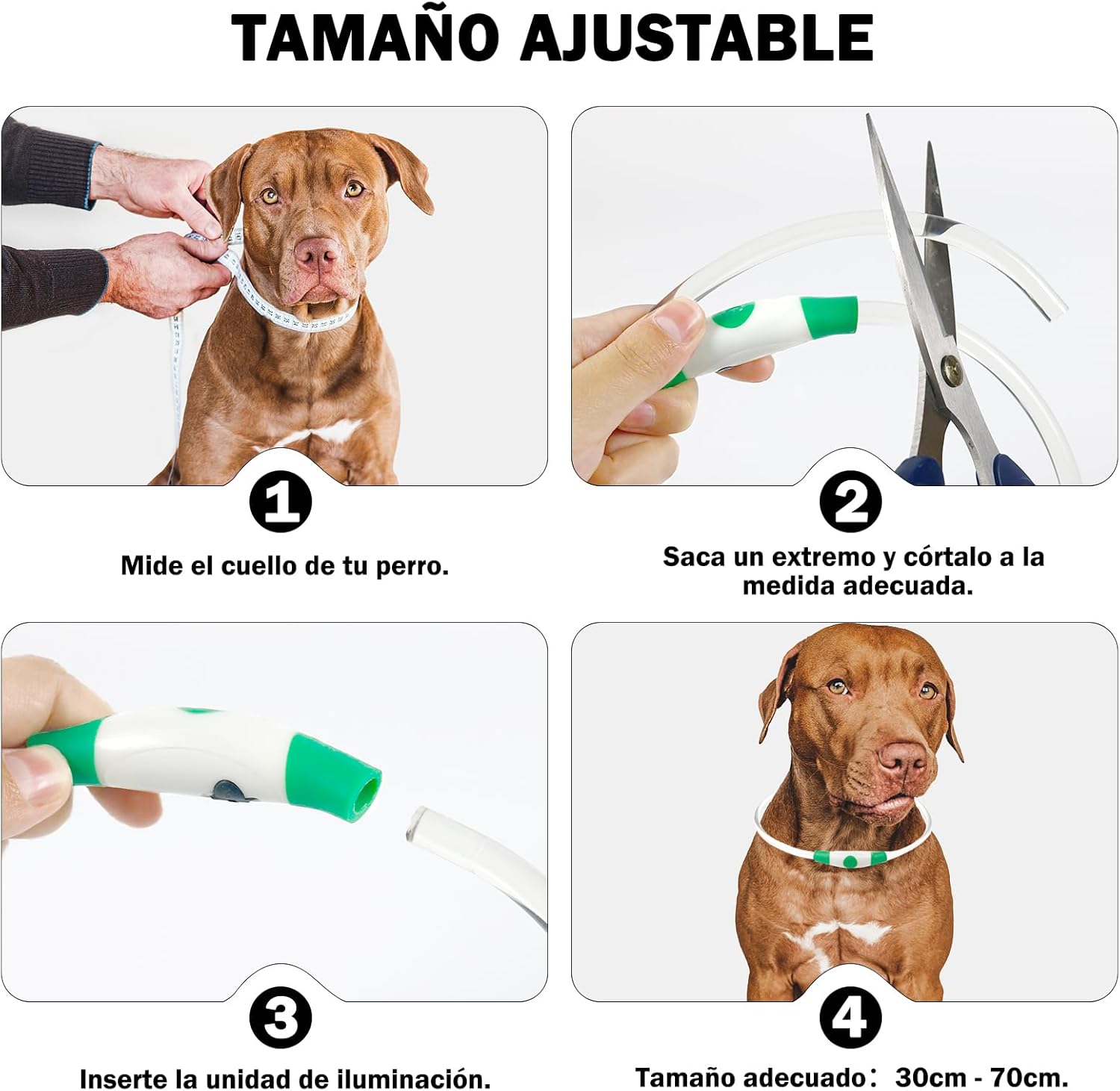 TAMAÑO AJUSTABLE

1

Mide el cuello de tu perro.

2

Saca un extremo y córtalo a la medida adecuada.

3

Inserte la unidad de iluminación.

4

Tamaño adecuado： 30cm - 70cm.