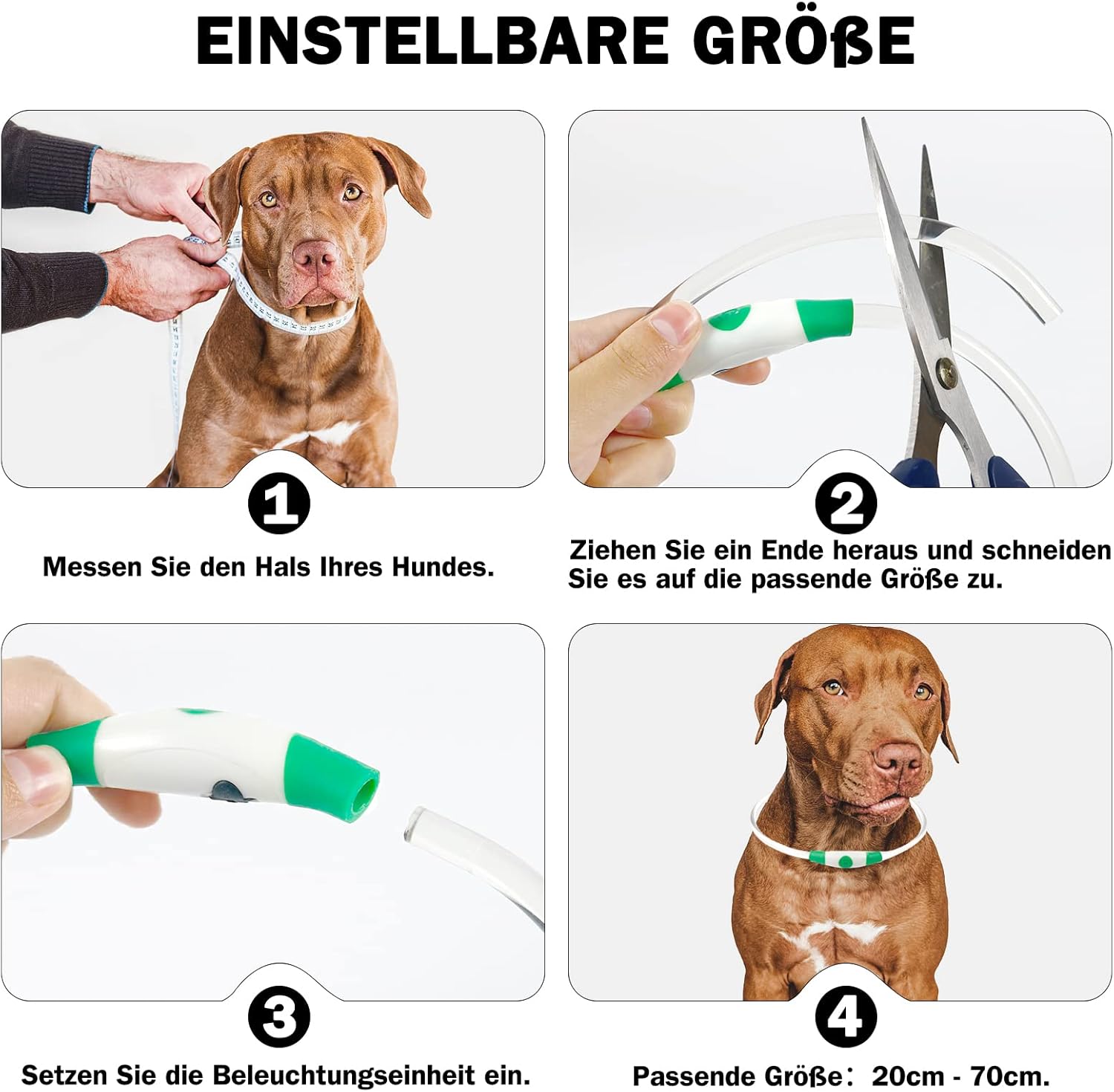 EINSTELLBARE GRÖßE

1

Messen Sie den Hals Ihres Hundes.

2

Ziehen Sie ein Ende heraus und schneiden Sie es auf die passende Größe zu.

3

Setzen Sie die Beleuchtungseinheit ein.

4

Passende Größe: 20cm - 70cm.