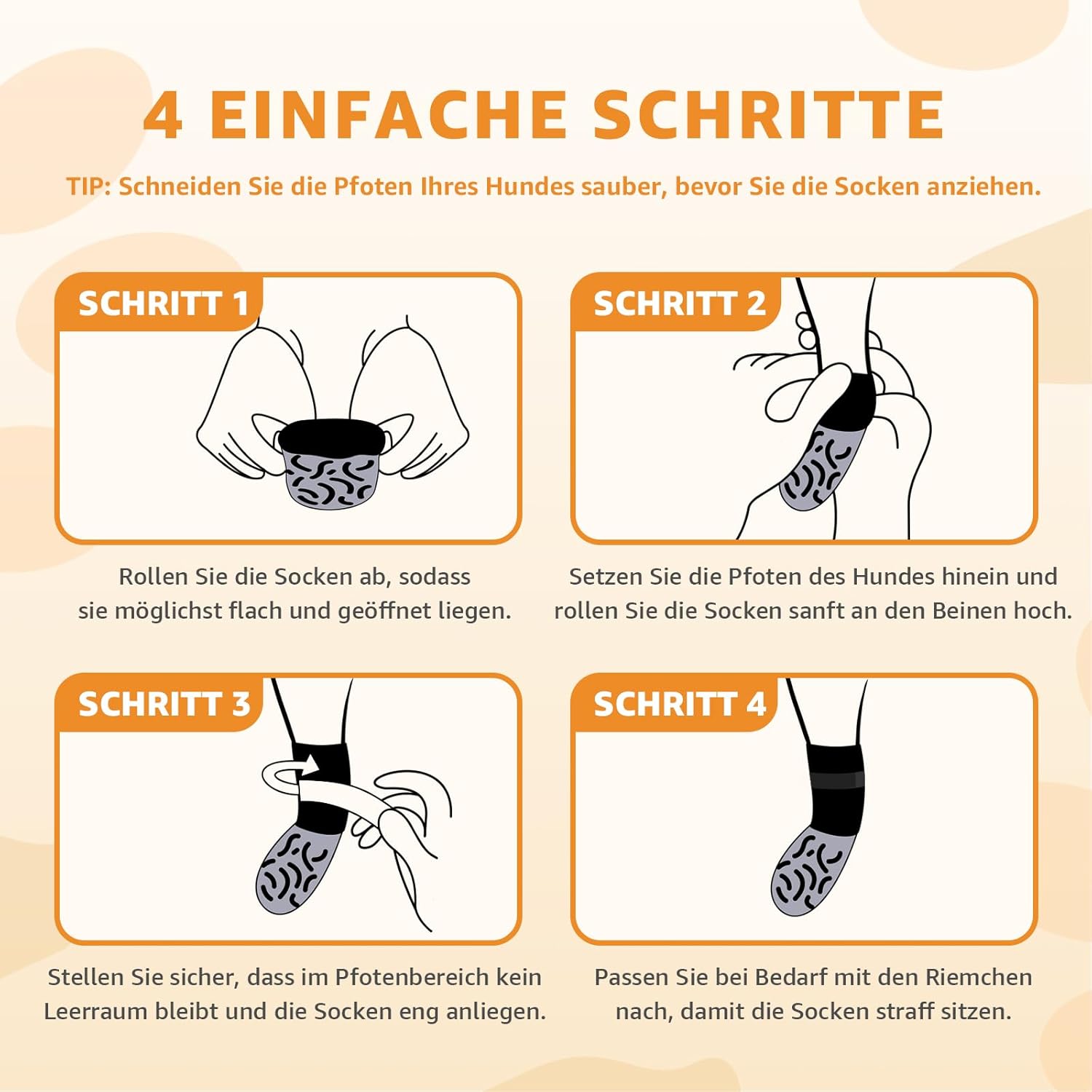 4 EINFACHE SCHRITTE

TIP: Schneiden Sie die Pfoten Ihres Hundes sauber, bevor Sie die Socken anziehen.

SCHRITT 1

Rollen Sie die Socken ab, sodass sie möglichst flach und geöffnet liegen.

SCHRITT 2

Setzen Sie die Pfoten des Hundes hinein und rollen Sie die Socken sanft an den Beinen hoch.

SCHRITT 3

Stellen Sie sicher, dass im Pfotenbereich kein Leerraum bleibt und die Socken eng anliegen.

SCHRITT 4

Passen Sie bei Bedarf mit den Riemchen nach, damit die Socken straff sitzen.