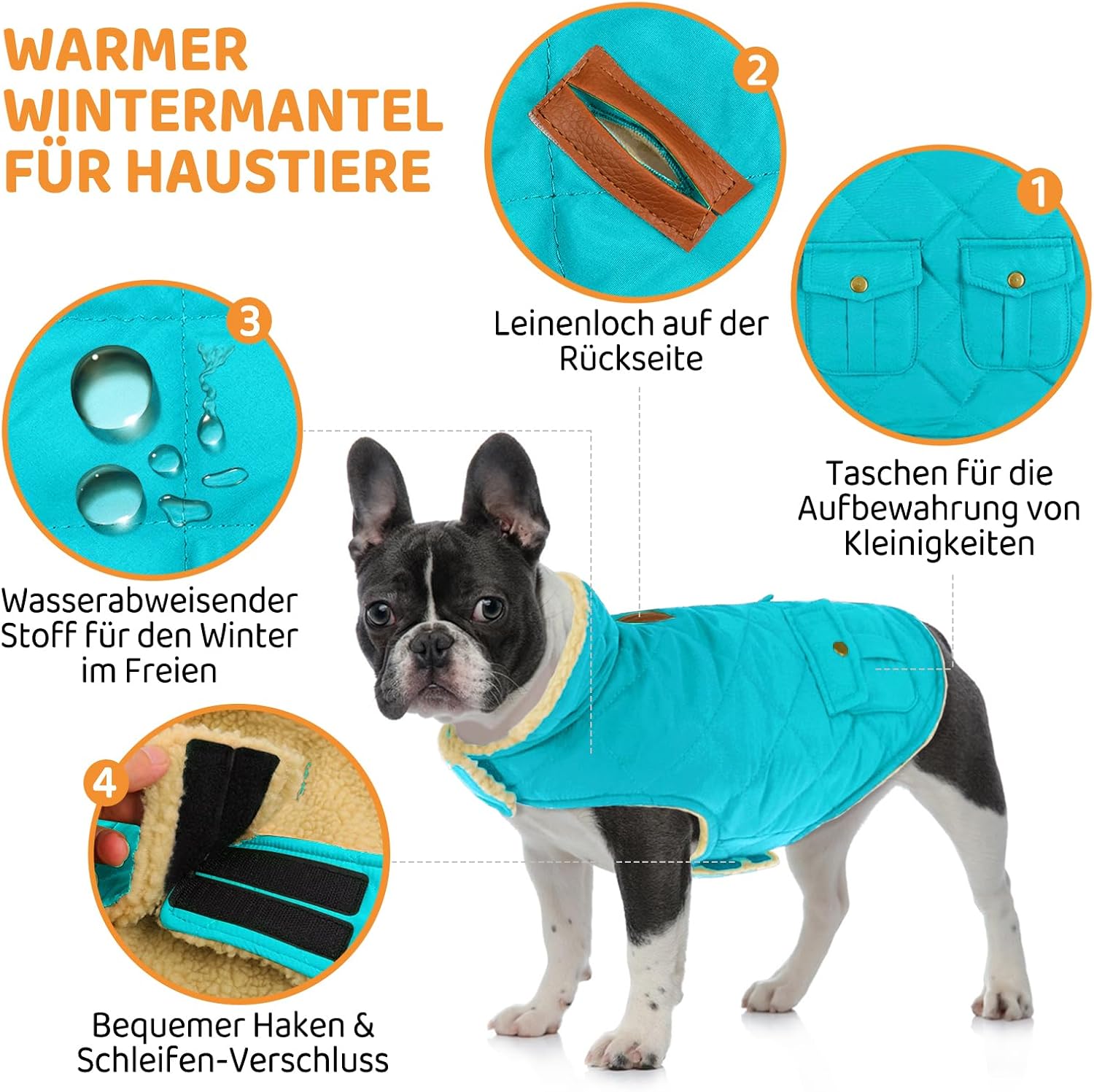 WARMER WINTERMANTEL FÜR HAUSTIERE

2

Leinenloch auf der Rückseite

1

Taschen für die Aufbewahrung von Kleinigkeiten

3

Wasserabweisender Stoff für den Winter im Freien

4

Bequemer Haken & Schleifen-Verschluss