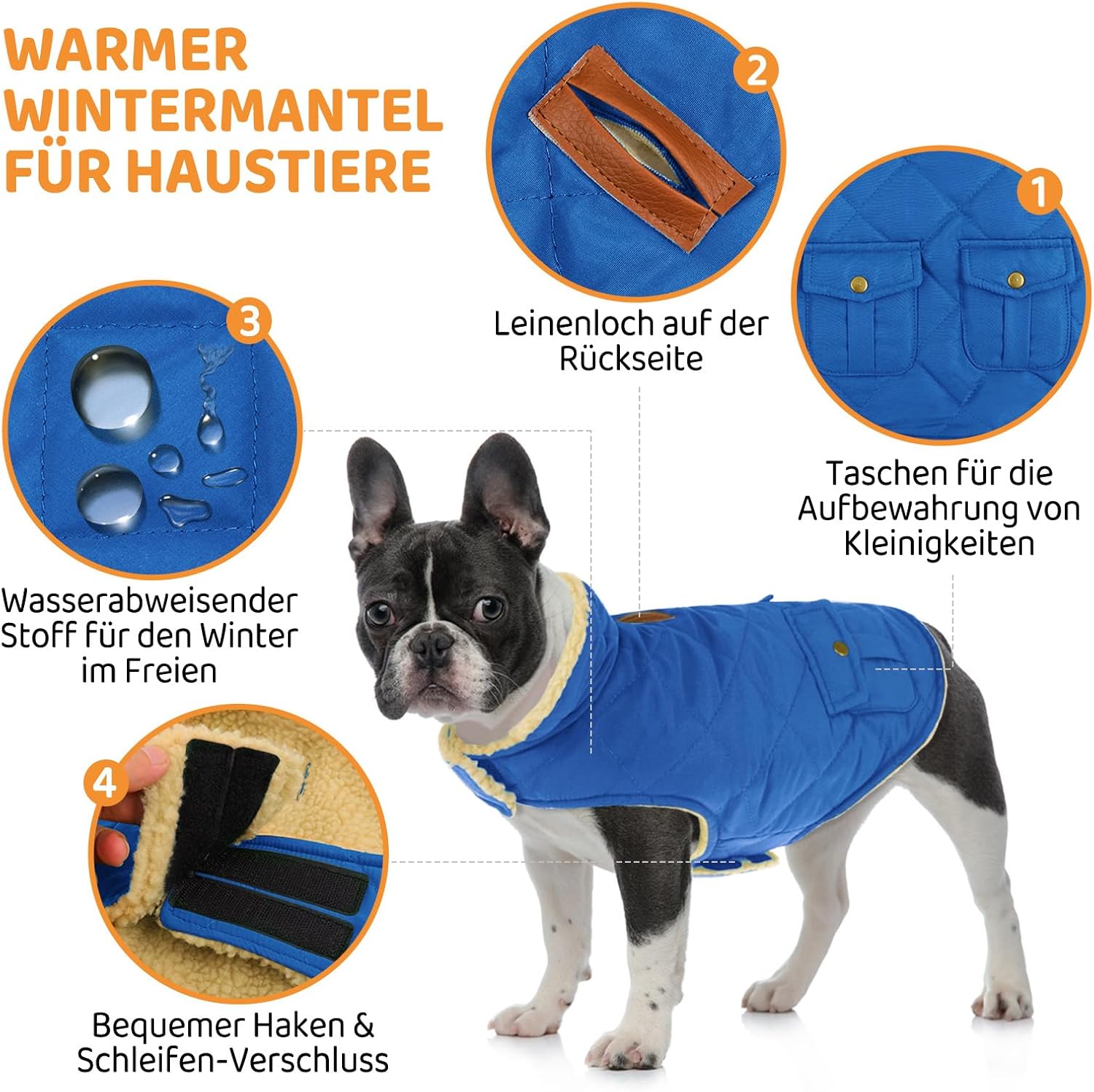 WARMER WINTERMANTEL FÜR HAUSTIERE

2

Leinenloch auf der Rückseite

1

Taschen für die Aufbewahrung von Kleinigkeiten

3

Wasserabweisender Stoff für den Winter im Freien

4

Bequemer Haken & Schleifen-Verschluss