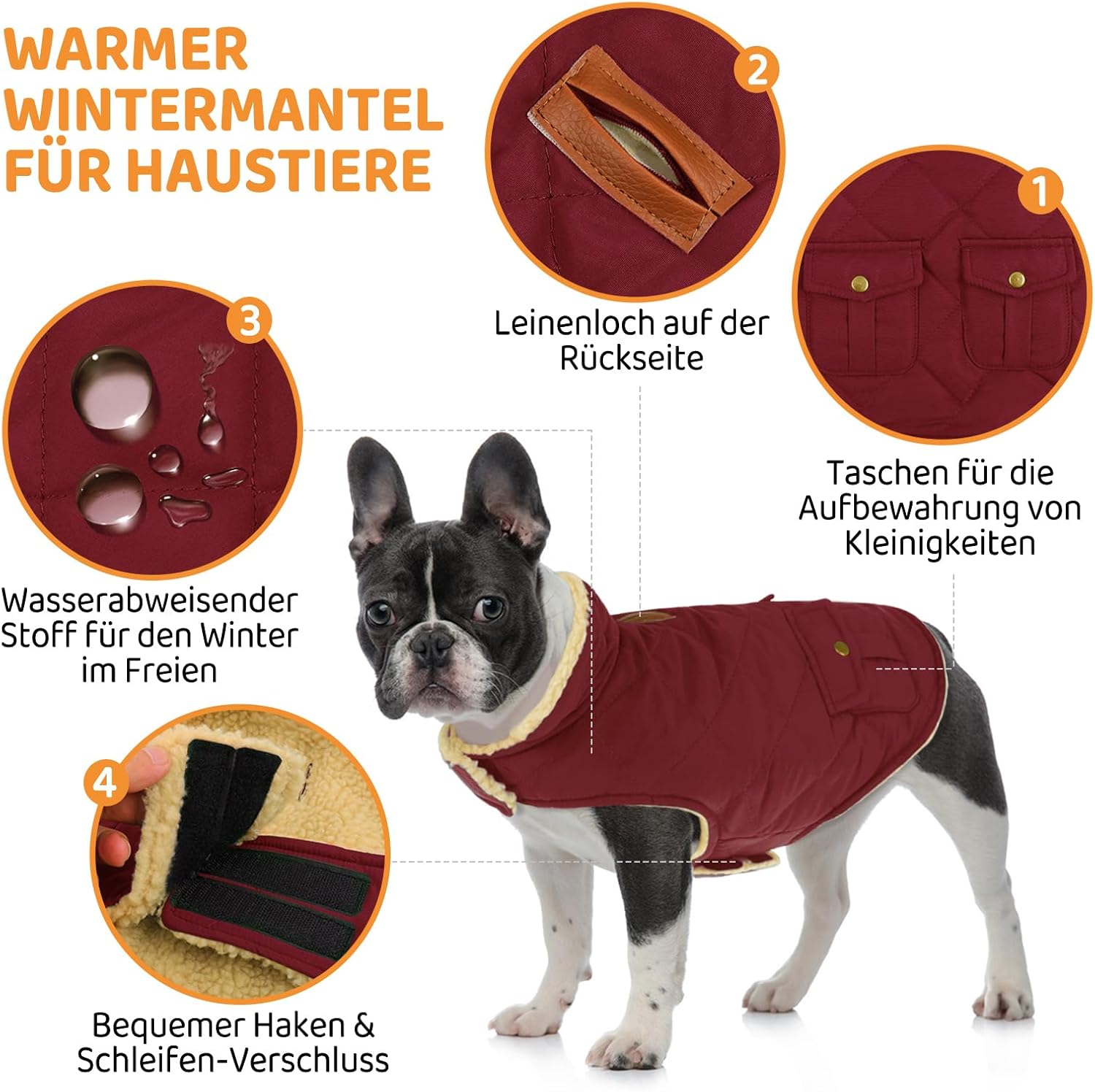 WARMER WINTERMANTEL FÜR HAUSTIERE

2

Leinenloch auf der Rückseite

1

Taschen für die Aufbewahrung von Kleinigkeiten

3

Wasserabweisender Stoff für den Winter im Freien

4

Bequemer Haken & Schleifen-Verschluss