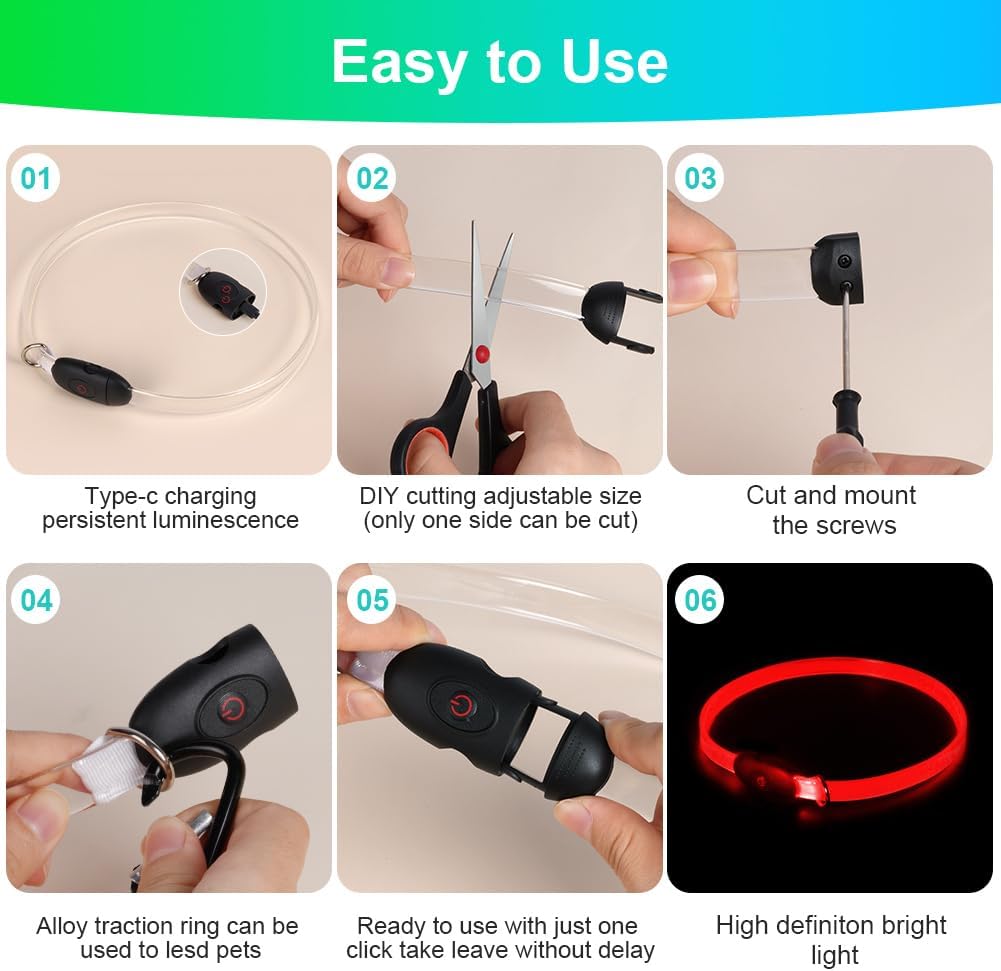 Easy to Use

01

Type-c charging persistent luminescence

02

DIY cutting adjustable size (only one side can be cut)

03

Cut and mount the screws

04

Alloy traction ring can be used to lesd pets

05

Ready to use with just one click take leave without delay

06

High definiton bright light