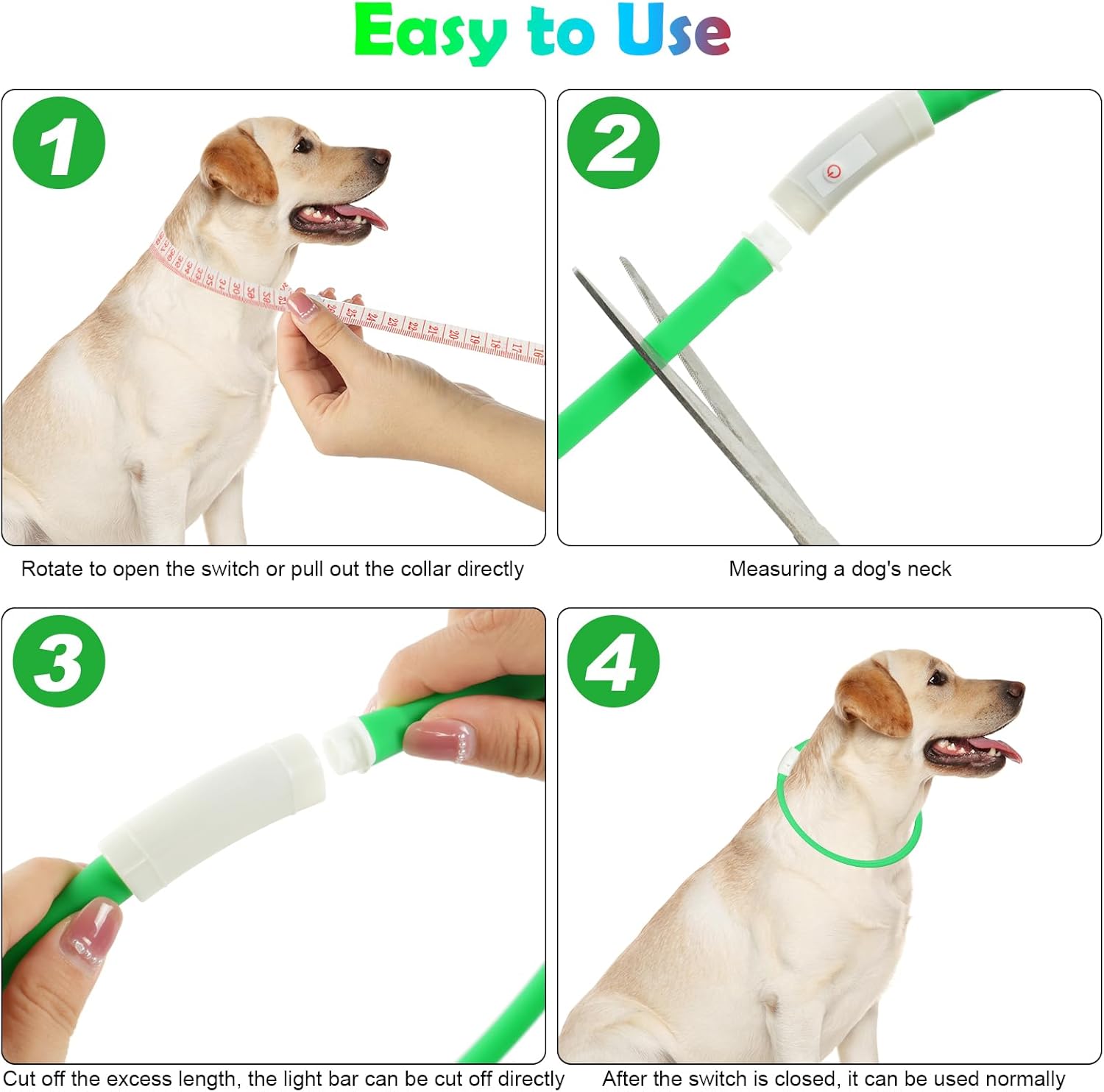 Easy to Use

1

Rotate to open the switch or pull out the collar directly

2

Measuring a dog's neck

3

Cut off the excess length, the light bar can be cut off directly

4

After the switch is closed, it can be used normally