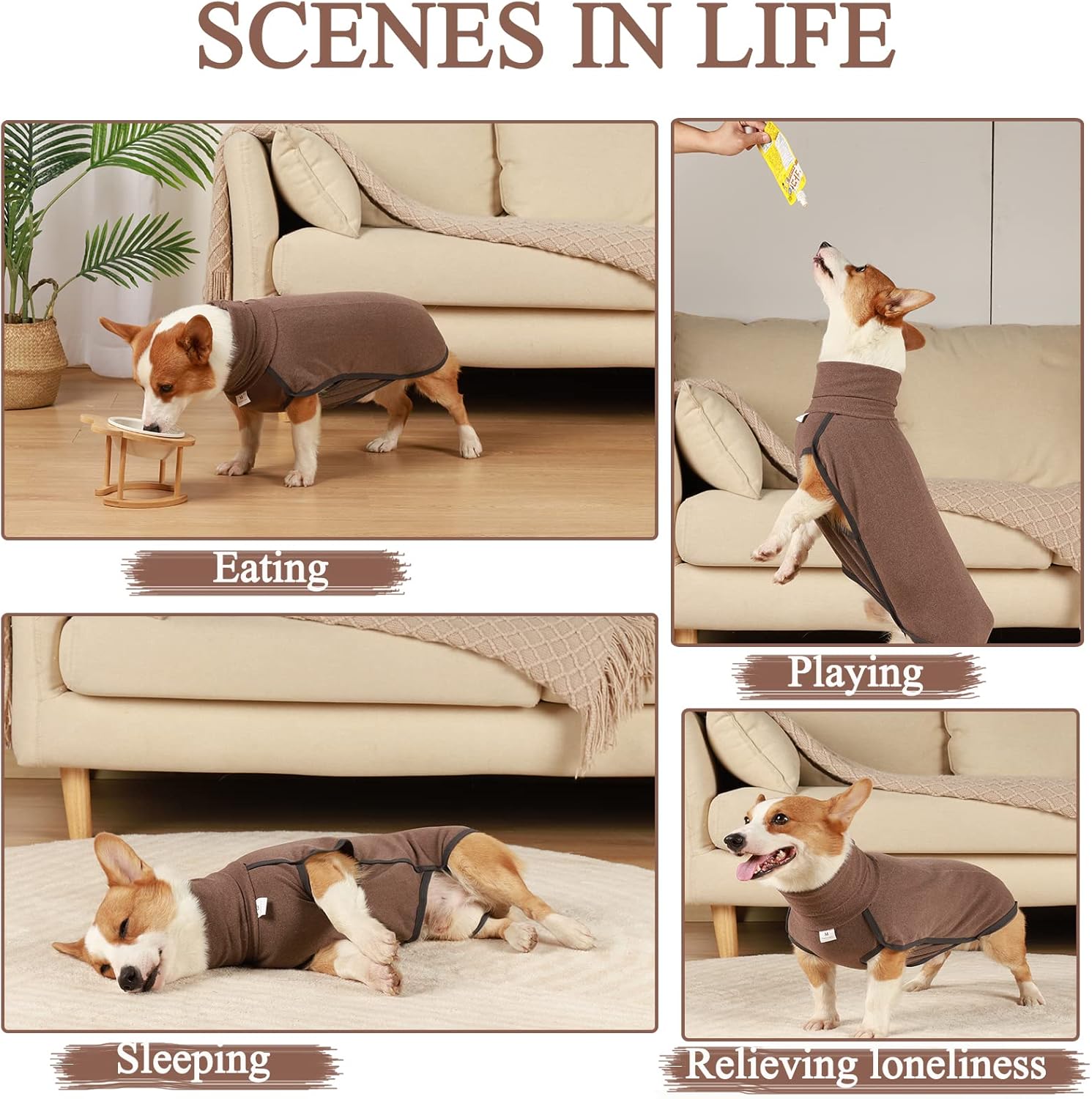 SCENES IN LIFE

Eating

Playing

Sleeping

Relieving loneliness