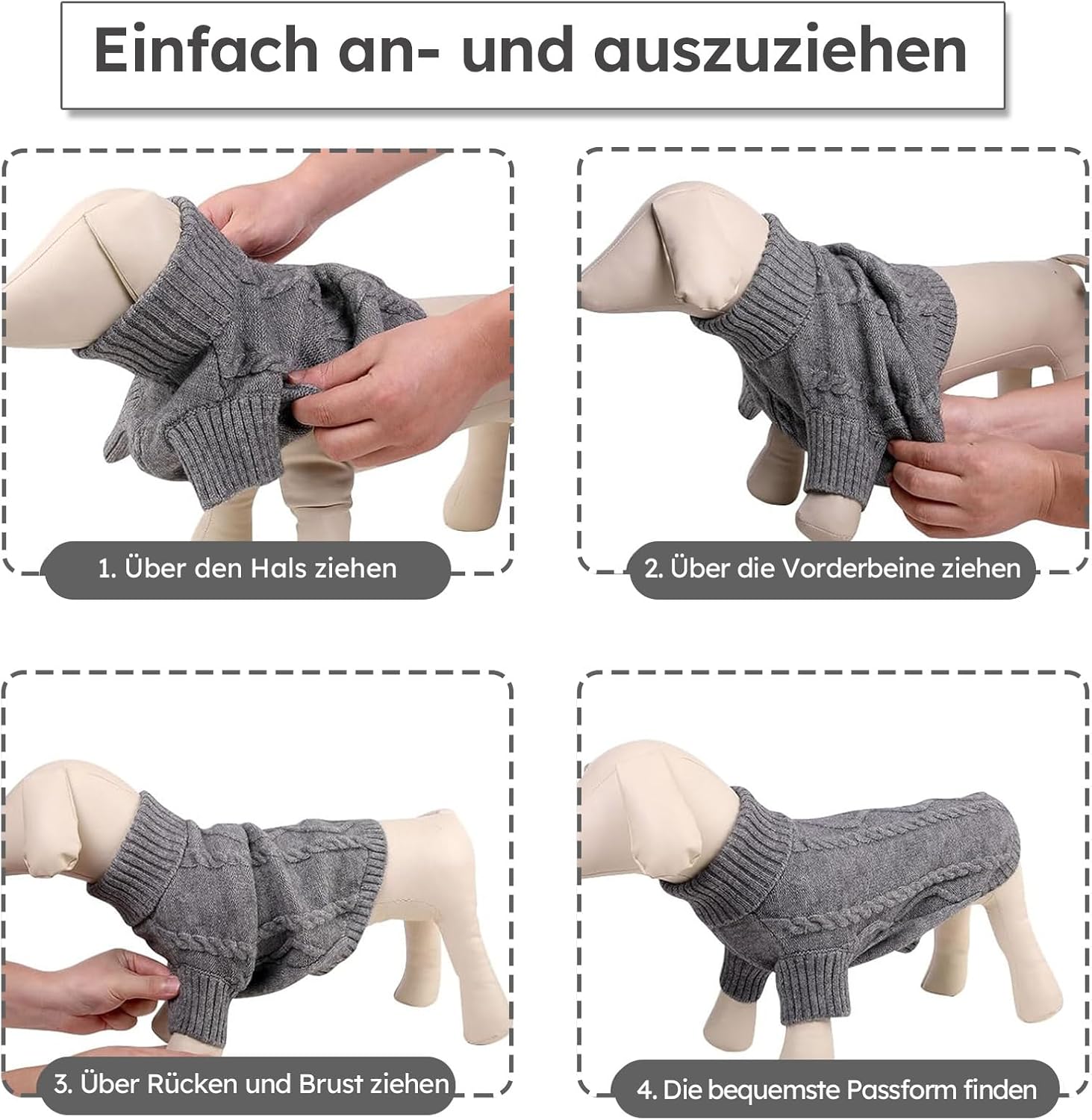 Einfach an- und auszuziehen

1. Über den Hals ziehen

2. Über die Vorderbeine ziehen

3. Über Rücken und Brust ziehen

4. Die bequemste Passform finden