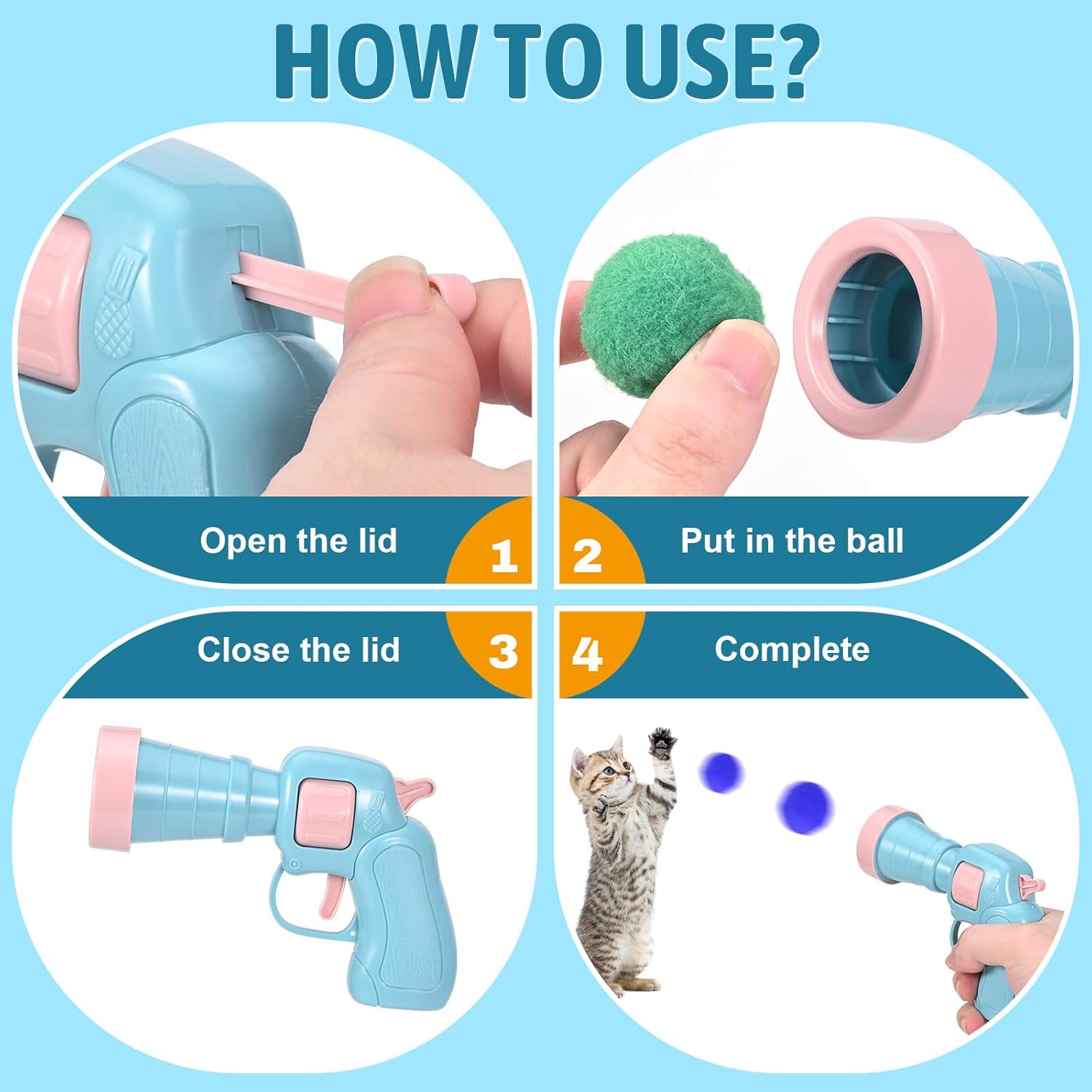 HOW TO USE?

Open the lid 1

2 Put in the ball

Close the lid 3

4 Complete