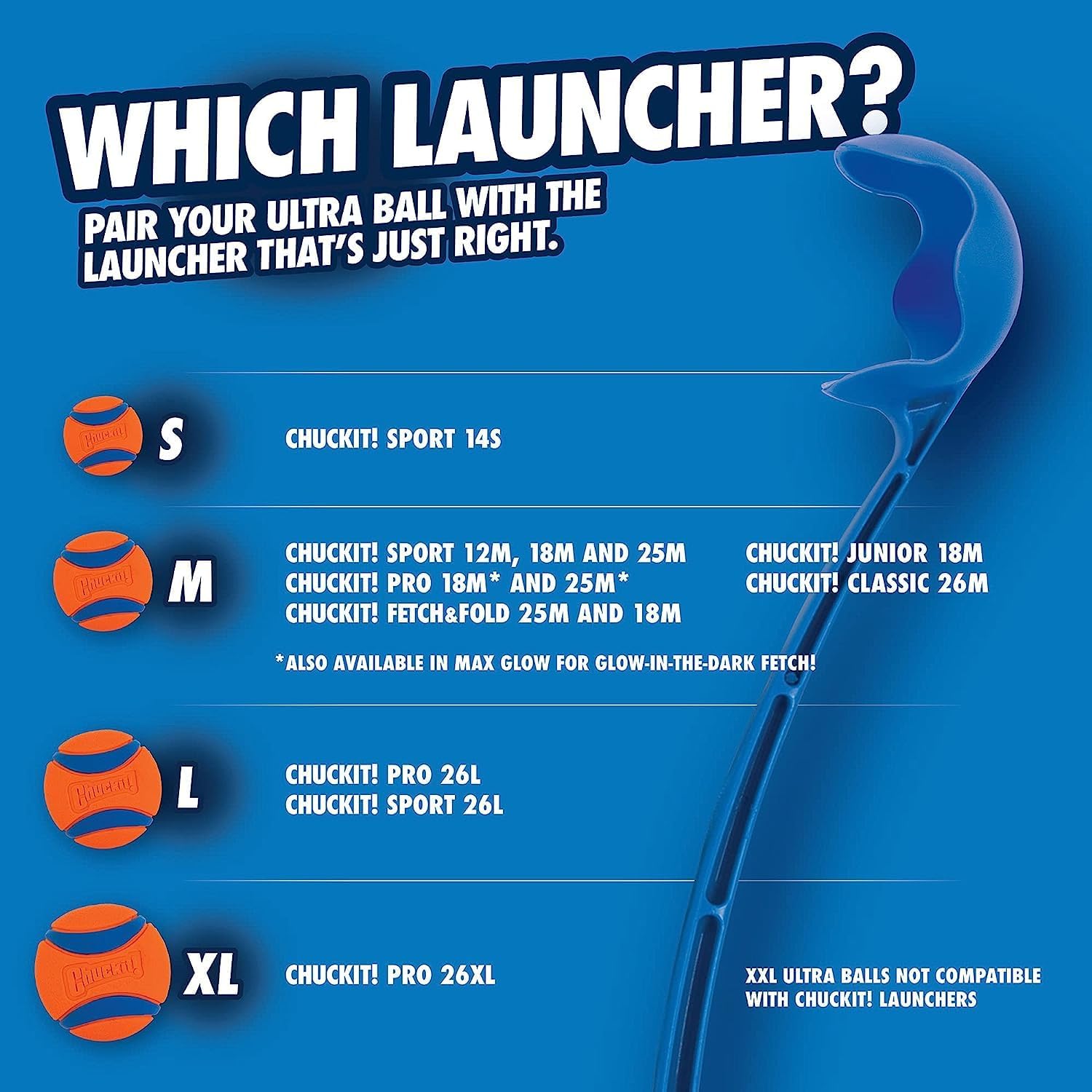 WHICH LAUNCHER?

PAIR YOUR ULTRA BALL WITH THE LAUNCHER THAT'S JUST RIGHT.

Chuckit! S CHUCKIT! SPORT 14S

Chuckit! M CHUCKIT! SPORT 12M, 18M AND 25M
CHUCKIT! PRO 18M* AND 25M*
CHUCKIT! FETCH&FOLD 25M AND 18M

CHUCKIT! JUNIOR 18M
CHUCKIT! CLASSIC 26M

*ALSO AVAILABLE IN MAX GLOW FOR GLOW-IN-THE-DARK FETCH!

Chuckit! L CHUCKIT! PRO 26L
CHUCKIT! SPORT 26L

Chuckit! XL CHUCKIT! PRO 26XL

XXL ULTRA BALLS NOT COMPATIBLE WITH CHUCKIT! LAUNCHERS