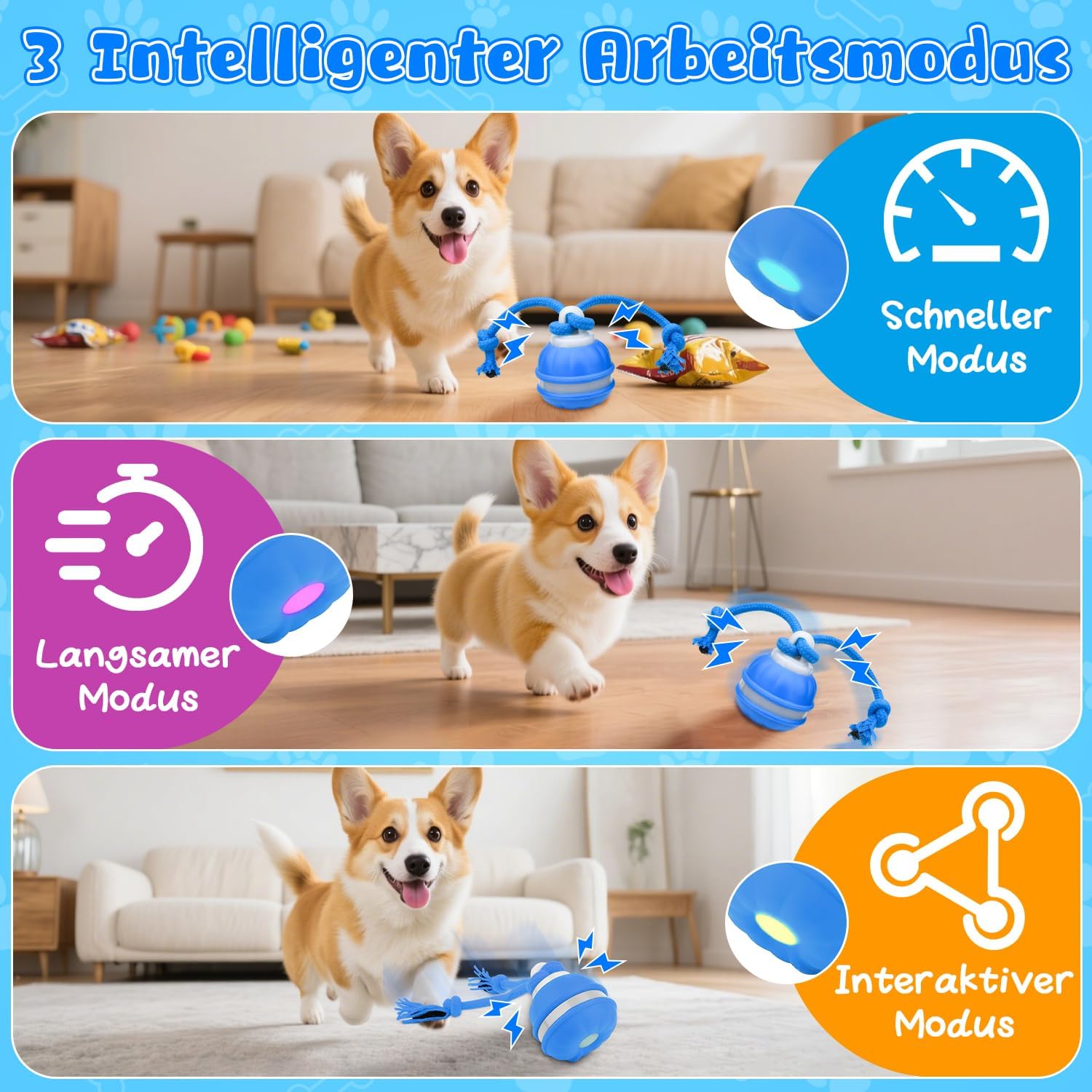 3 Intelligenter Arbeitsmodus

Schneller Modus

Langsamer Modus

Interaktiver Modus