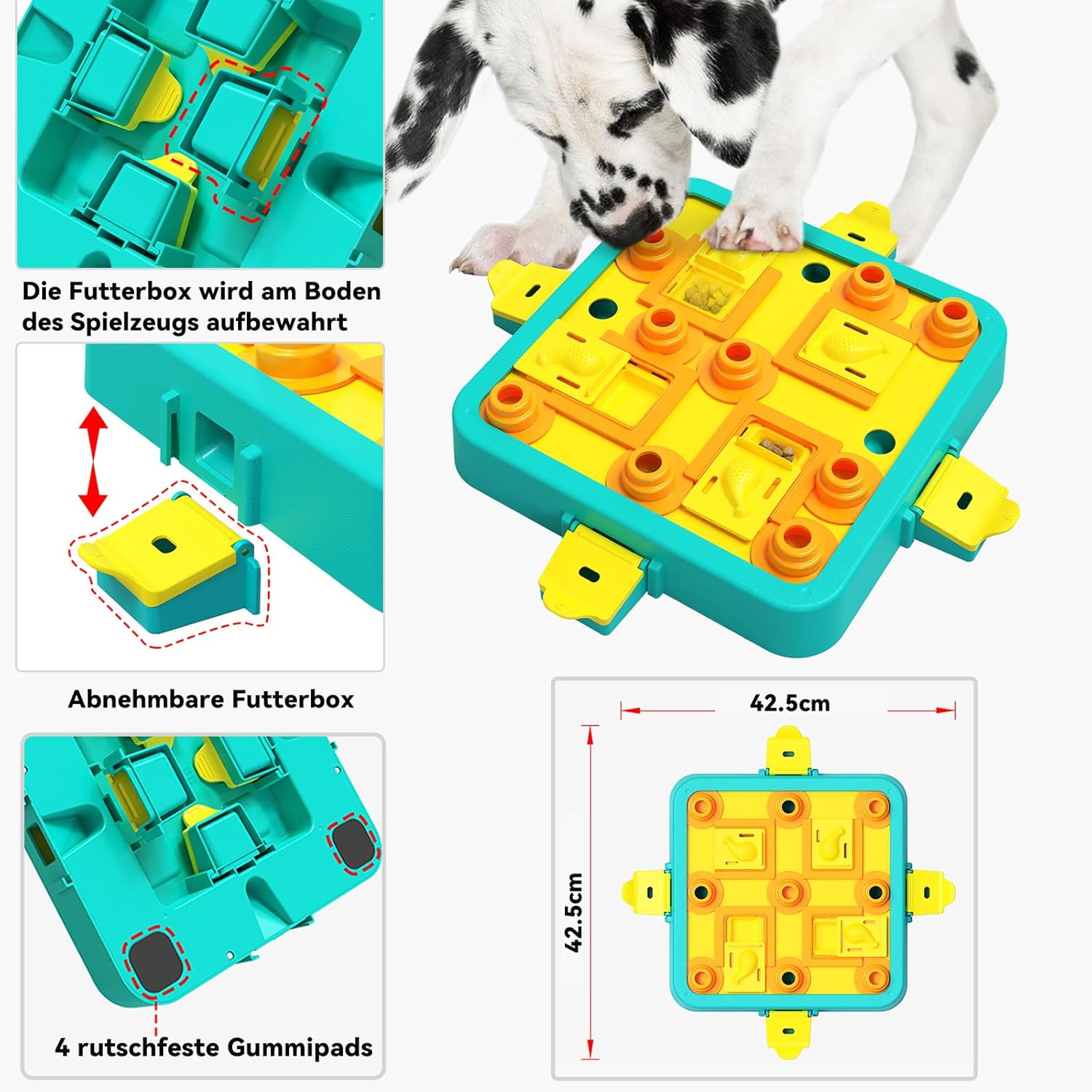 Die Futterbox wird am Boden des Spielzeugs aufbewahrt

Abnehmbare Futterbox

4 rutschfeste Gummipads

42.5cm

42.5cm