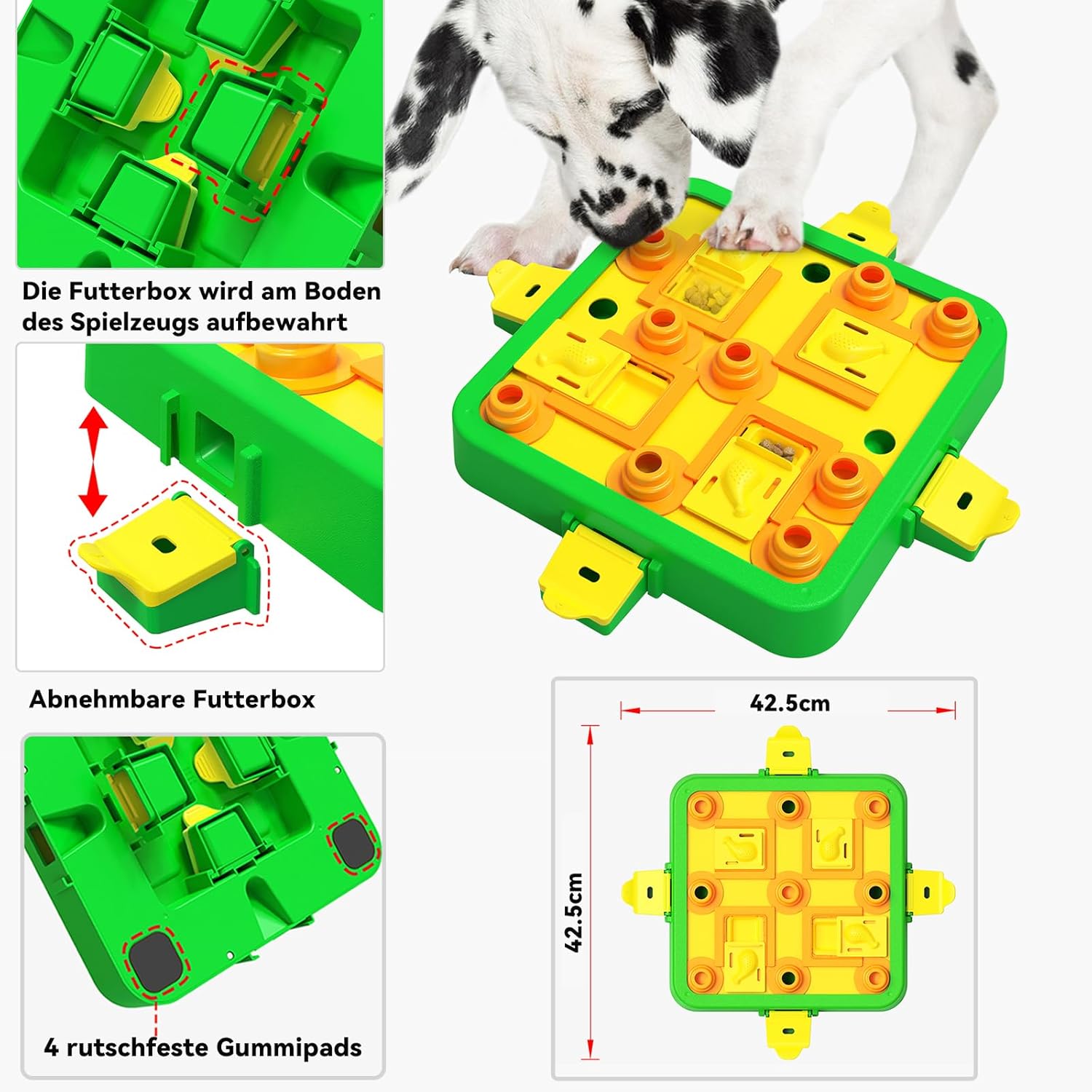 Die Futterbox wird am Boden des Spielzeugs aufbewahrt

Abnehmbare Futterbox

4 rutschfeste Gummipads

42.5cm

42.5cm