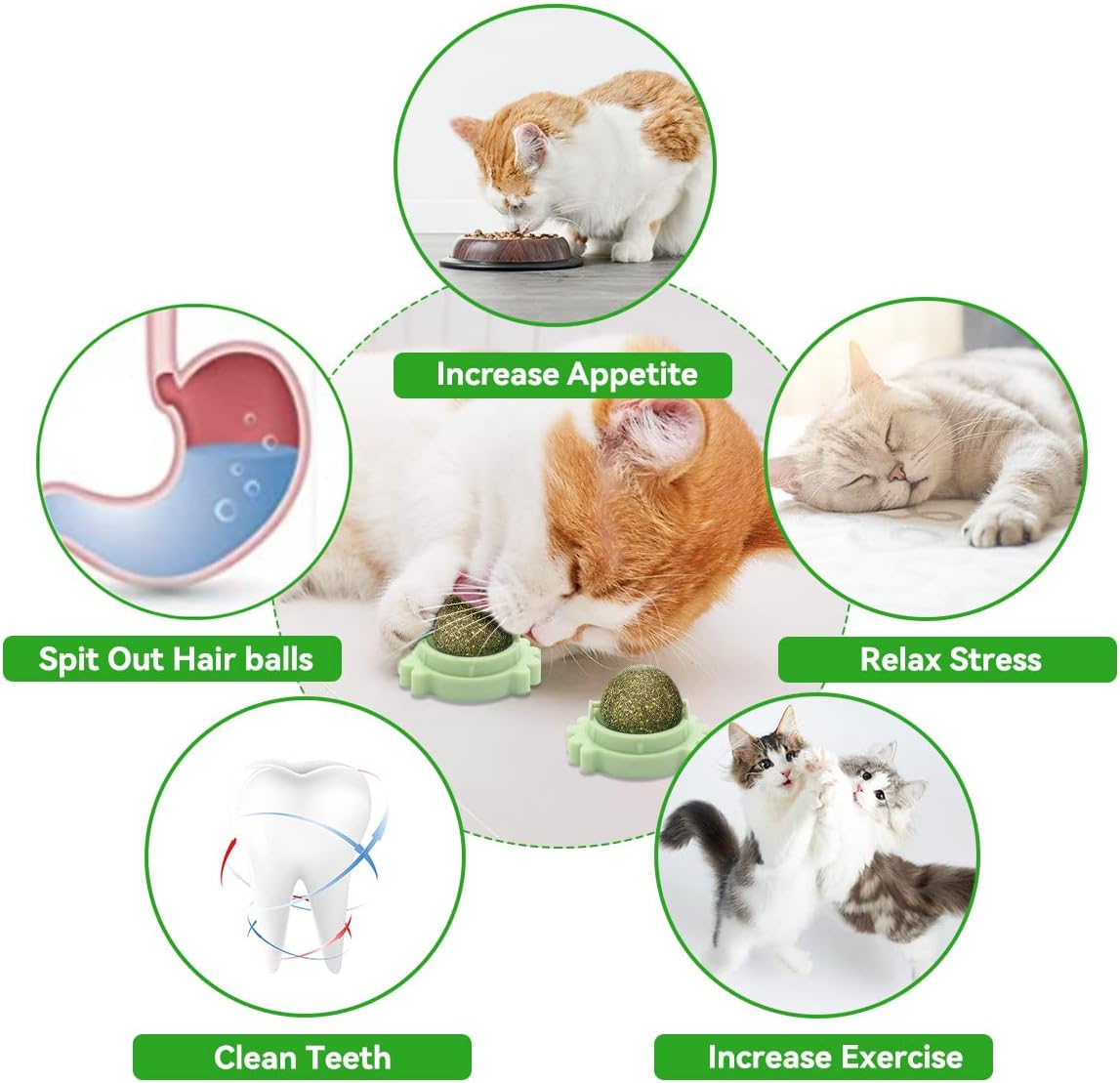 Increase Appetite

Spit Out Hair balls

Relax Stress

Clean Teeth

Increase Exercise