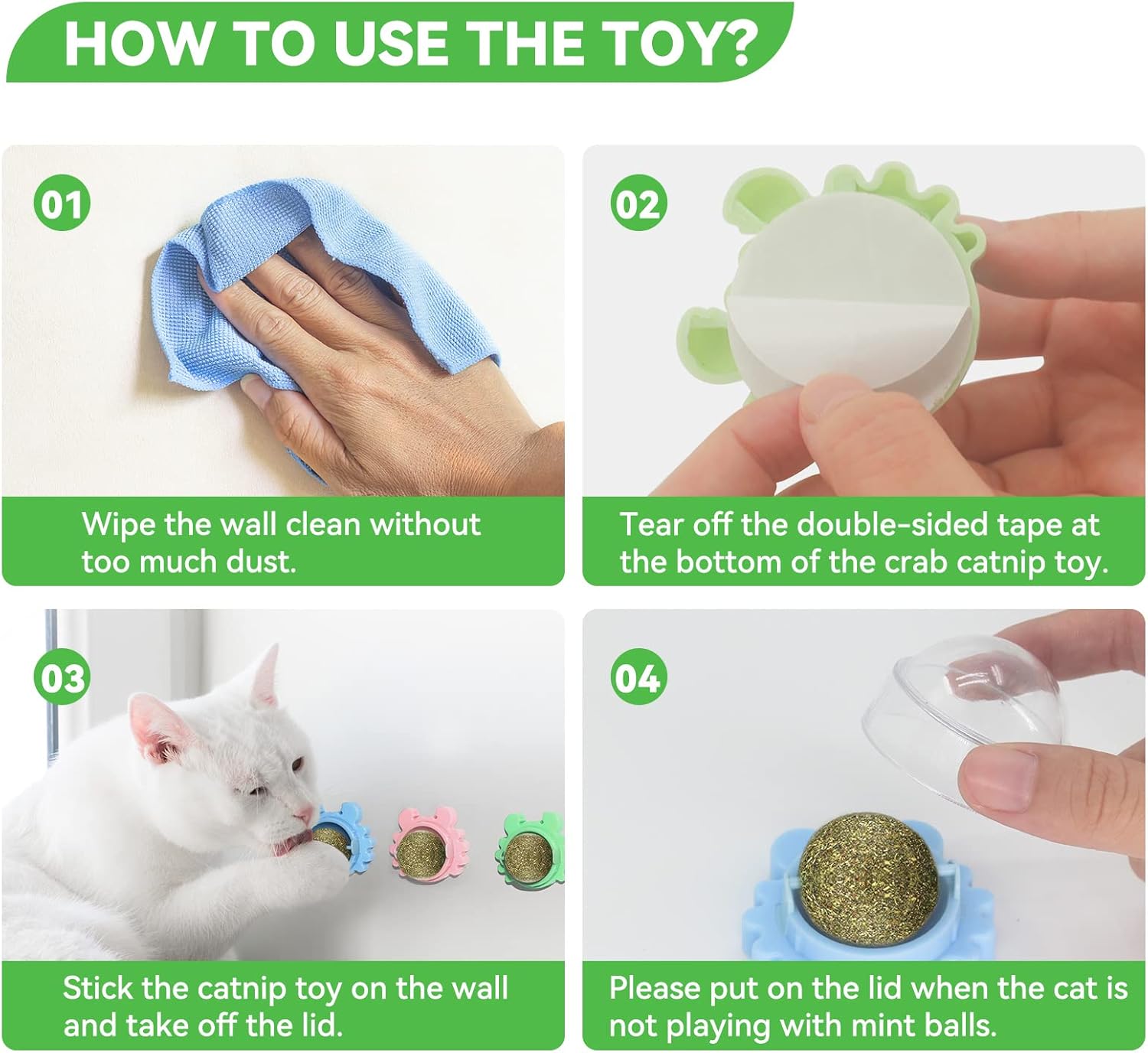 HOW TO USE THE TOY?

01

Wipe the wall clean without too much dust.

02

Tear off the double-sided tape at the bottom of the crab catnip toy.

03

Stick the catnip toy on the wall and take off the lid.

04

Please put on the lid when the cat is not playing with mint balls.