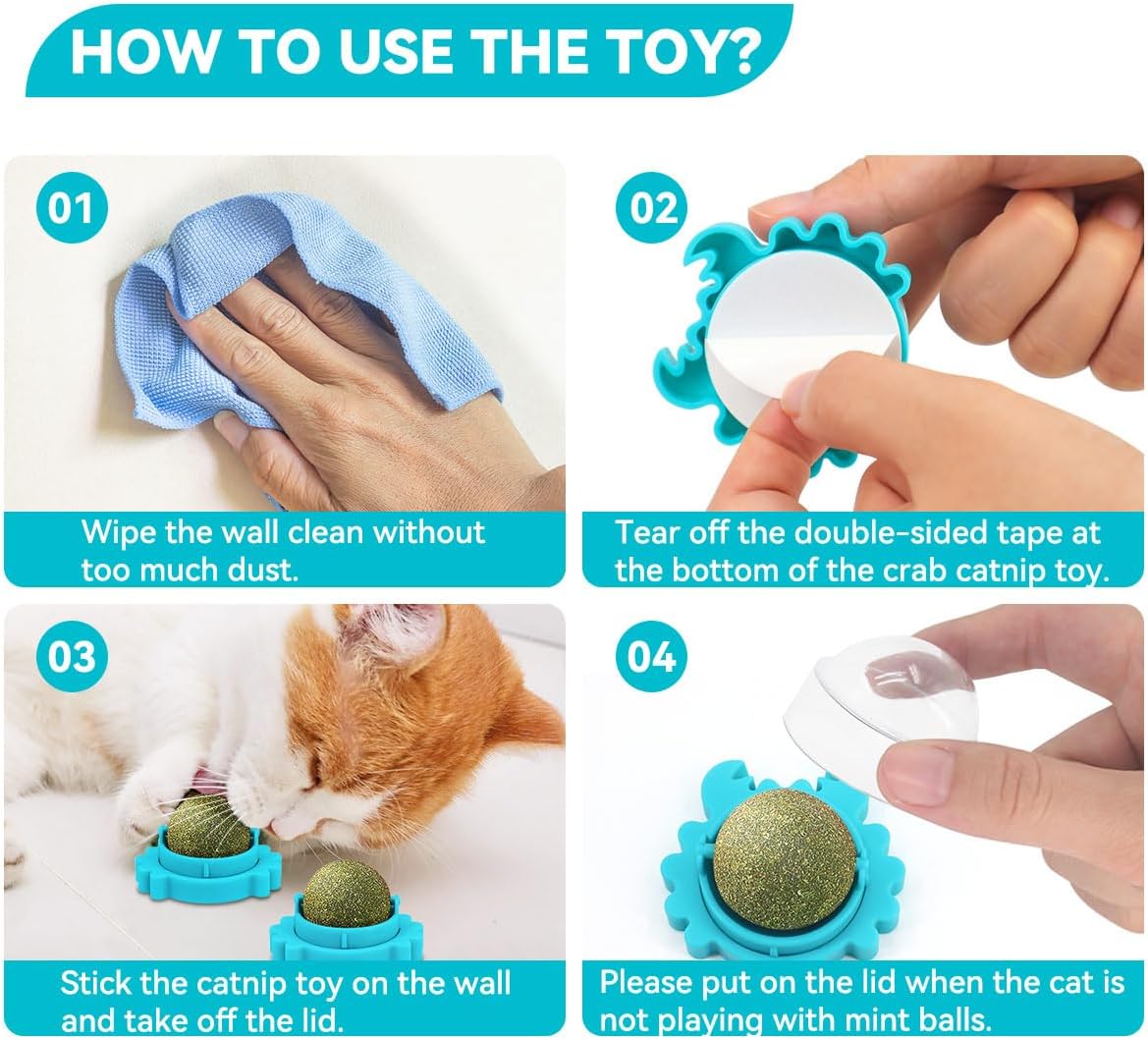 HOW TO USE THE TOY?

01

Wipe the wall clean without too much dust.

02

Tear off the double-sided tape at the bottom of the crab catnip toy.

03

Stick the catnip toy on the wall and take off the lid.

04

Please put on the lid when the cat is not playing with mint balls.